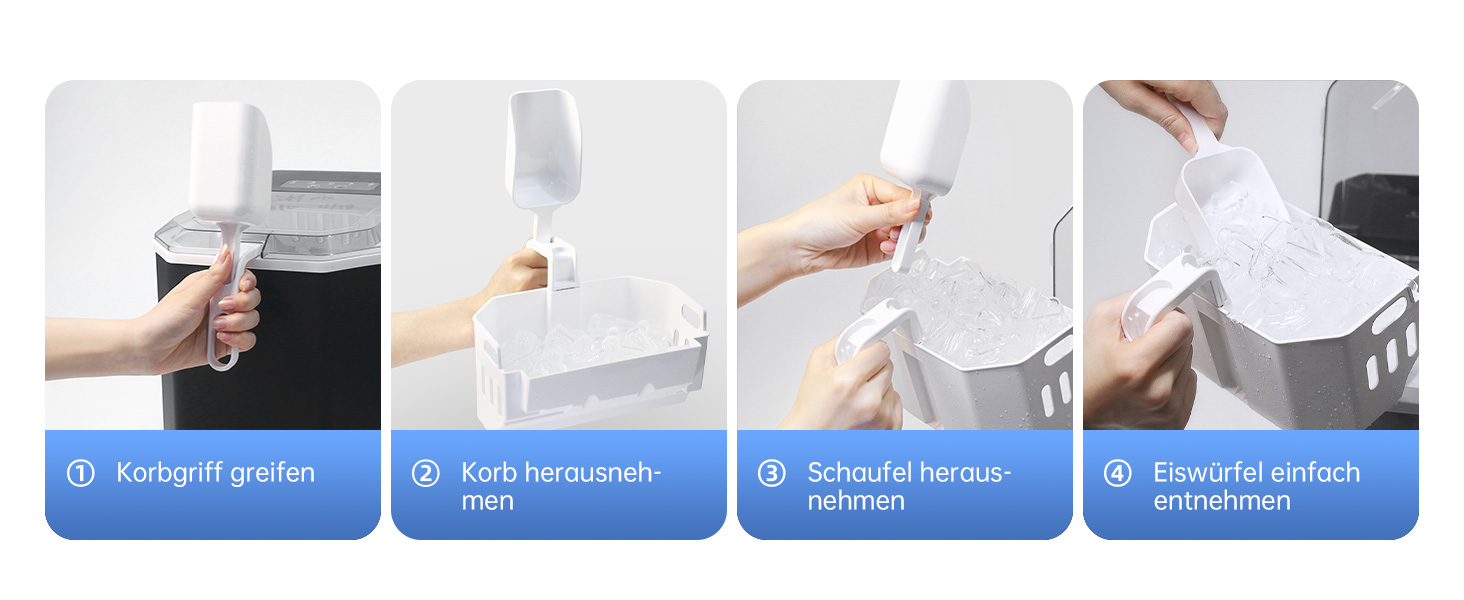 ① Korbgriff greifen

② Korb herausnehmen

③ Schaufel herausnehmen

④ Eiswürfel einfach entnehmen