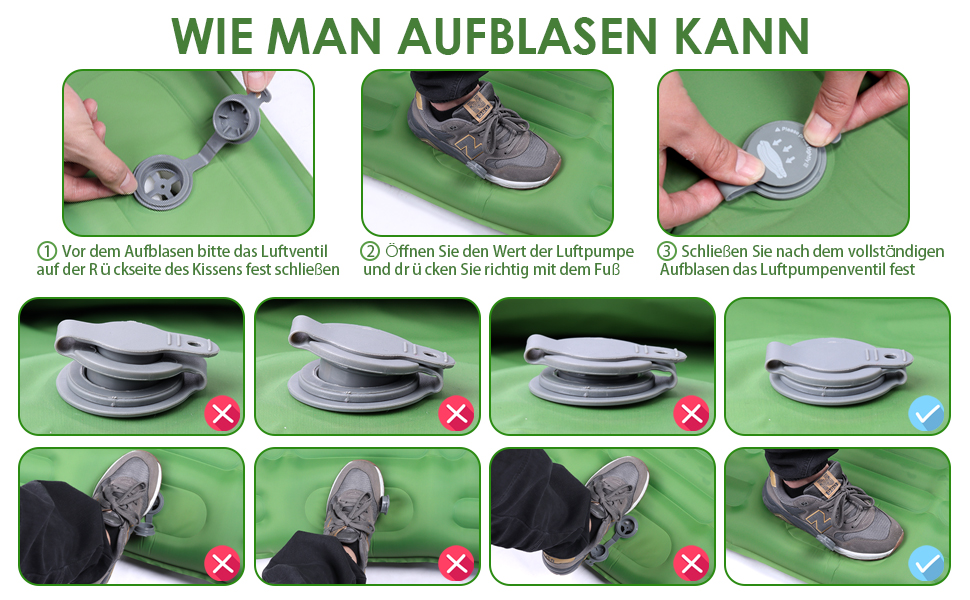 WIE MAN AUFBLASEN KANN

① Vor dem Aufblasen bitte das Luftventil auf der R ü ckseite des Kissens fest schließen

② Öffnen Sie den Wert der Luftpumpe und dr ü cken Sie richtig mit dem Fuß

③ Schließen Sie nach dem vollständigen Aufblasen das Luftpumpenventil fest