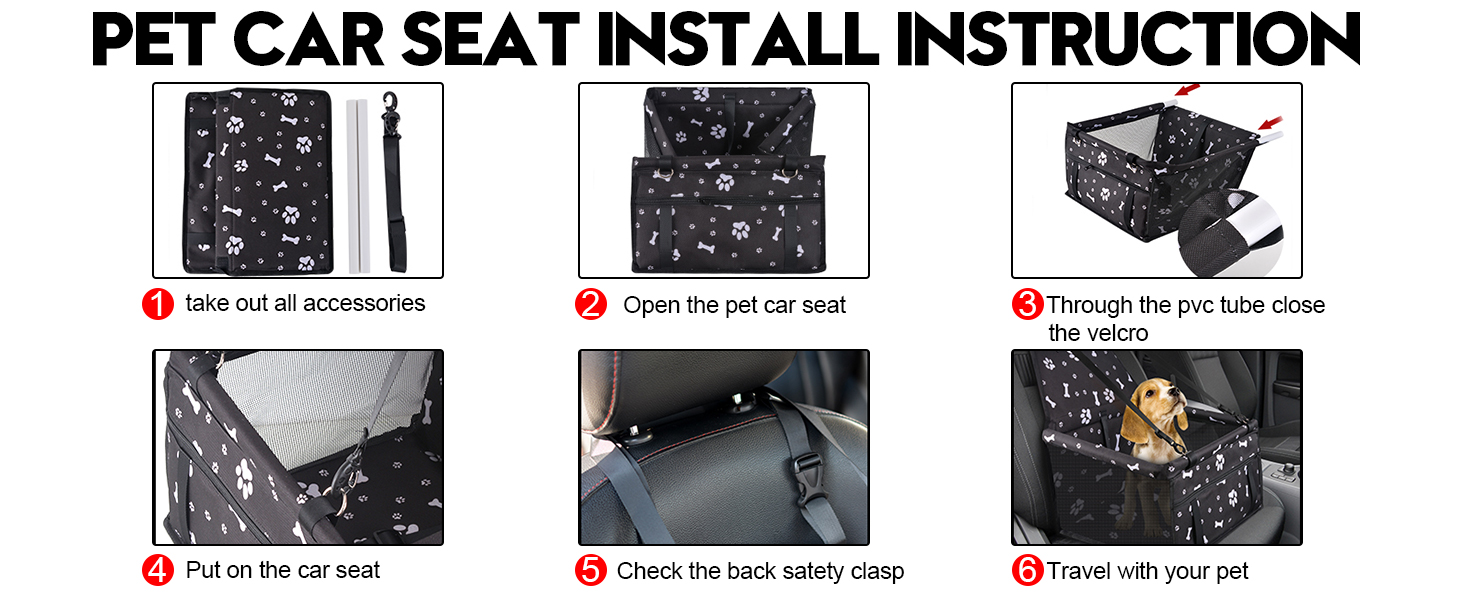 PET CAR SEAT INSTALL INSTRUCTION

1 take out all accessories

2 Open the pet car seat

3 Through the pvc tube close the velcro

4 Put on the car seat

5 Check the back satety clasp

6 Travel with your pet