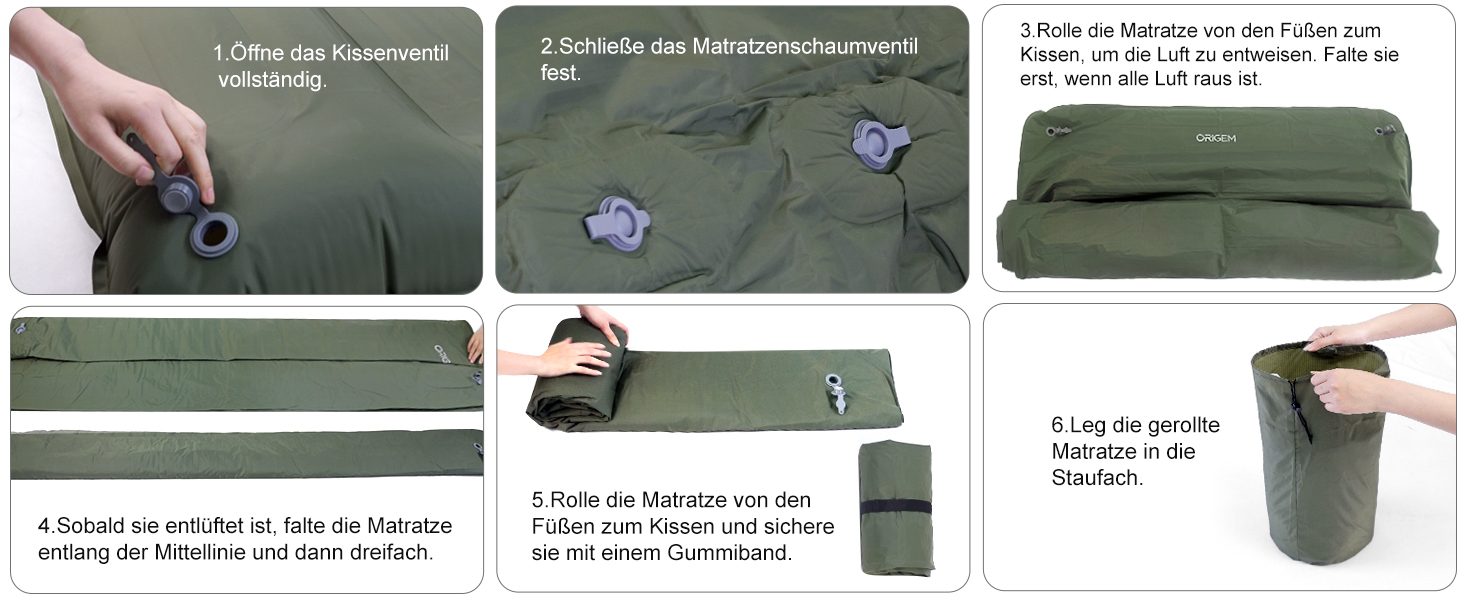 1.Öffne das Kissenventil vollständig.

2.Schließe das Matratzenschaumventil fest.

3.Rolle die Matratze von den Füßen zum Kissen, um die Luft zu entweisen. Falte sie erst, wenn alle Luft raus ist.

ORIGEM

4.Sobald sie entlüftet ist, falte die Matratze entlang der Mittellinie und dann dreifach.

5.Rolle die Matratze von den Füßen zum Kissen und sichere sie mit einem Gummiband.

6.Leg die gerollte Matratze in die Staufach.