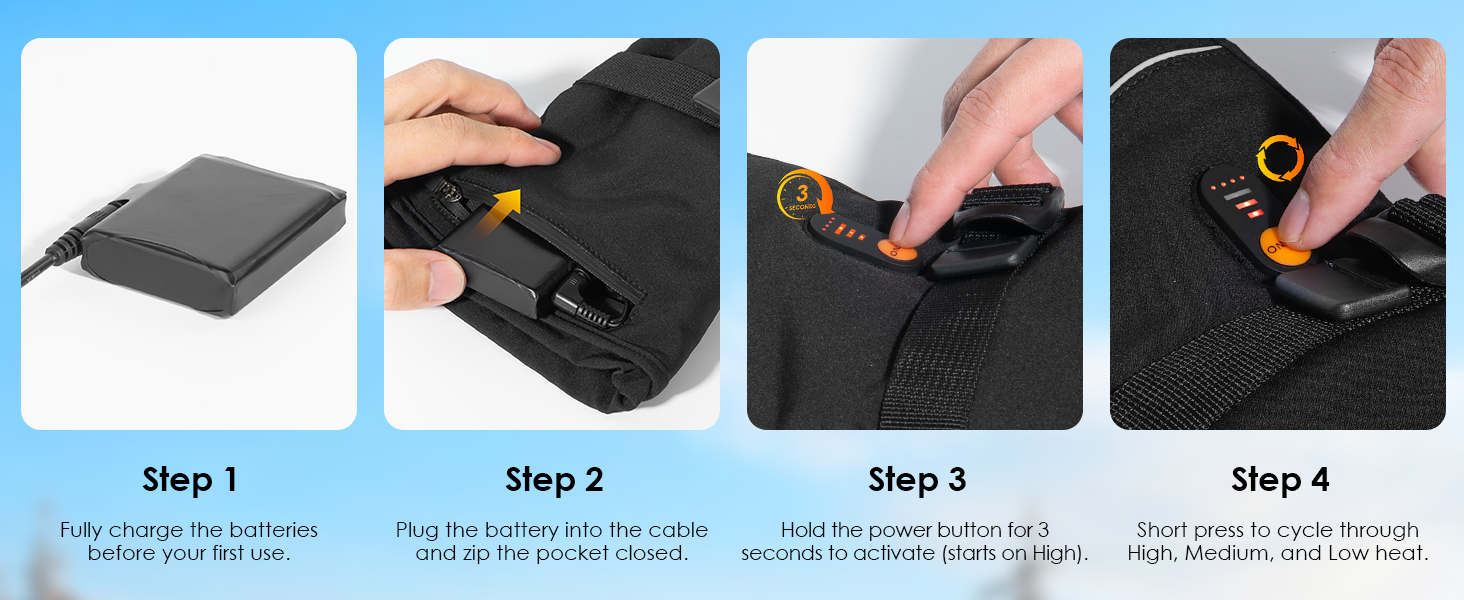 3
SECONDS

ON

ON

Step 1

Fully charge the batteries before your first use.

Step 2

Plug the battery into the cable and zip the pocket closed.

Step 3

Hold the power button for 3 seconds to activate (starts on High).

Step 4

Short press to cycle through High, Medium, and Low heat.