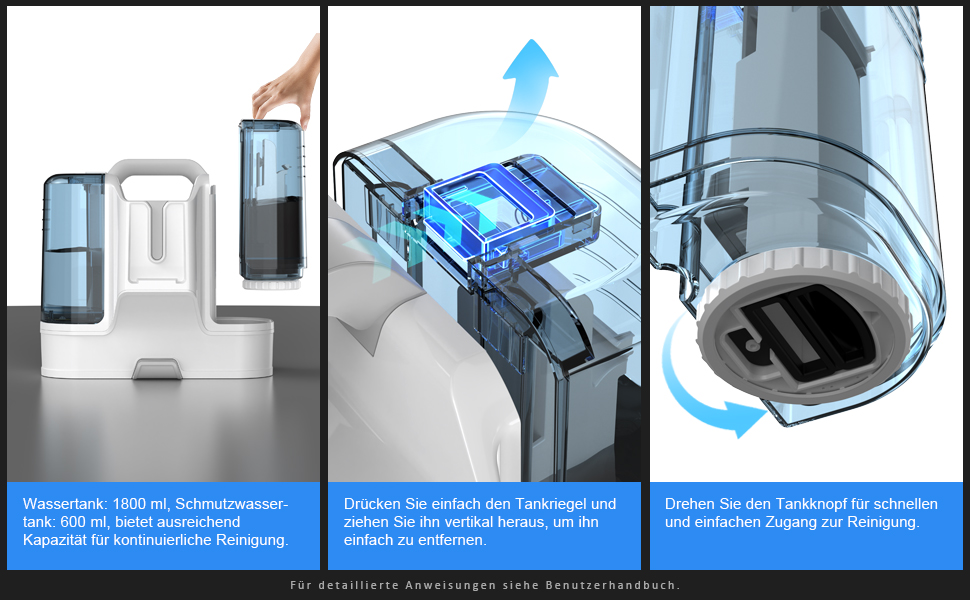 Wassertank: 1800 ml, Schmutzwassertank: 600 ml, bietet ausreichend Kapazität für kontinuierliche Reinigung.

Drücken Sie einfach den Tankriegel und ziehen Sie ihn vertikal heraus, um ihn einfach zu entfernen.

Drehen Sie den Tankknopf für schnellen und einfachen Zugang zur Reinigung.

Für detaillierte Anweisungen siehe Benutzerhandbuch.