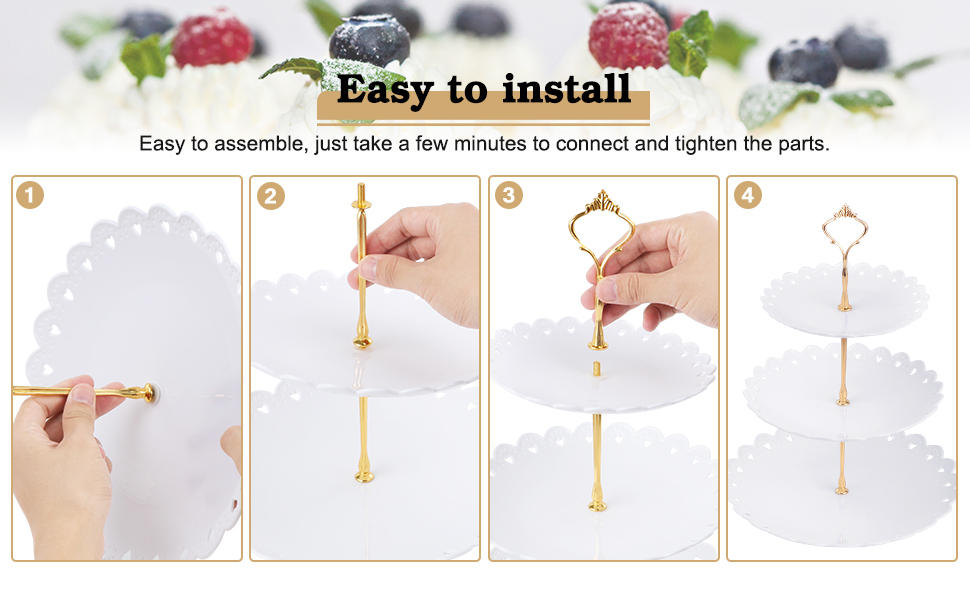 Easy to install

Easy to assemble, just take a few minutes to connect and tighten the parts.

1

2

3

4