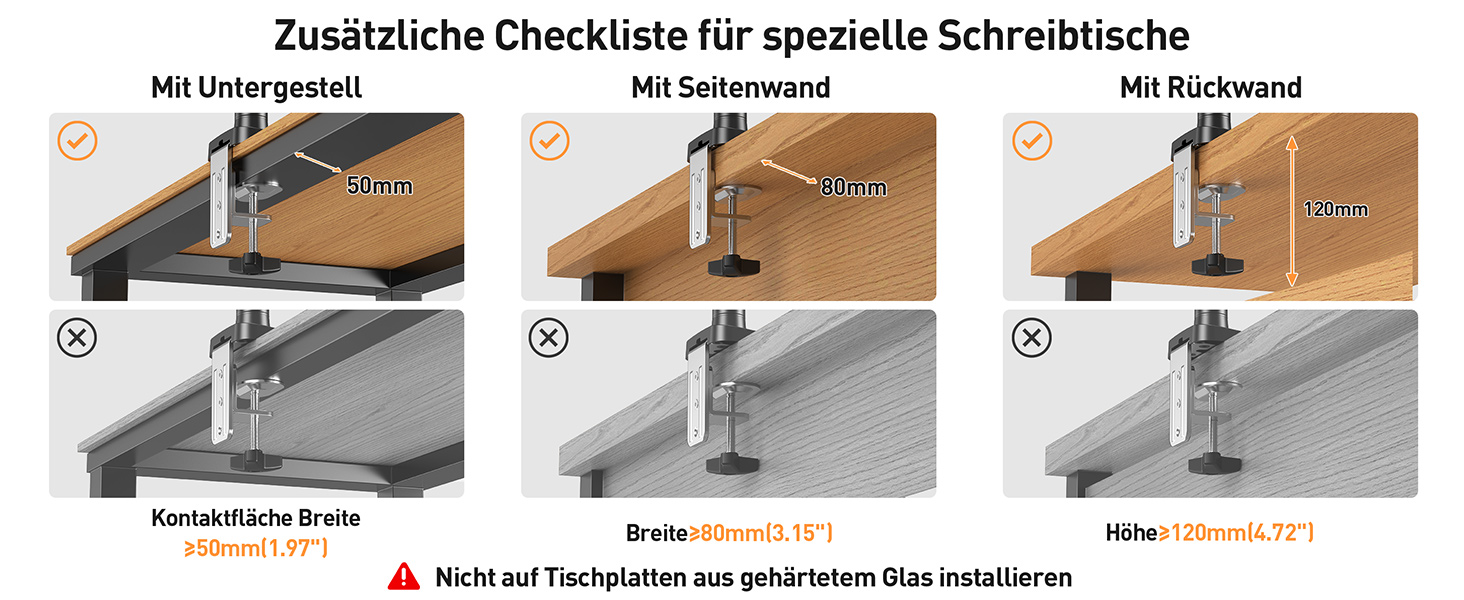 Zusätzliche Checkliste für spezielle Schreibtische

Mit Untergestell

50mm

Kontaktfläche Breite
≥50mm(1.97")

Mit Seitenwand

80mm

Breite≥80mm(3.15")

Mit Rückwand

120mm

Höhe≥120mm(4.72")

Nicht auf Tischplatten aus gehärtetem Glas installieren