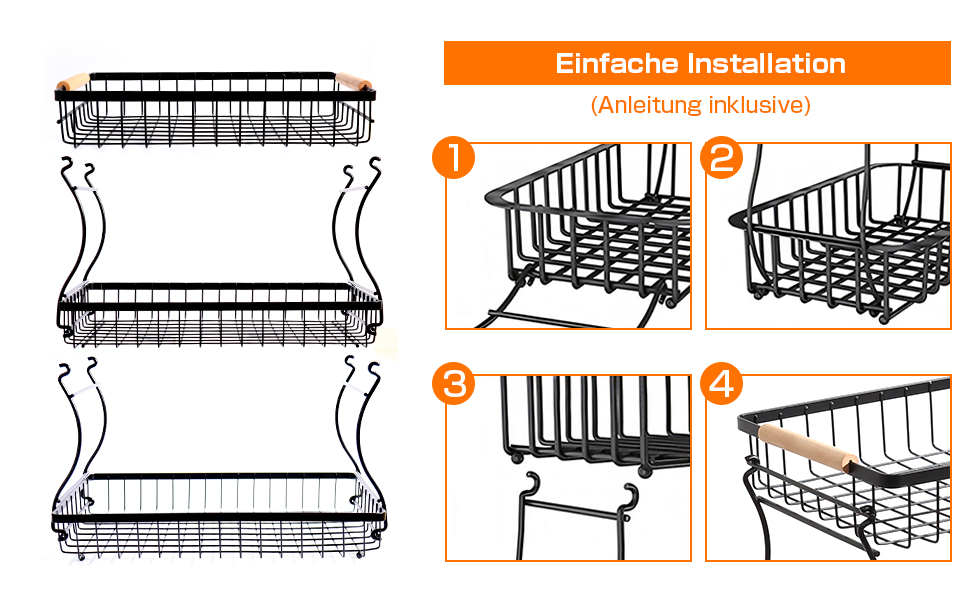 Einfache Installation
(Anleitung inklusive)

1

2

3

4