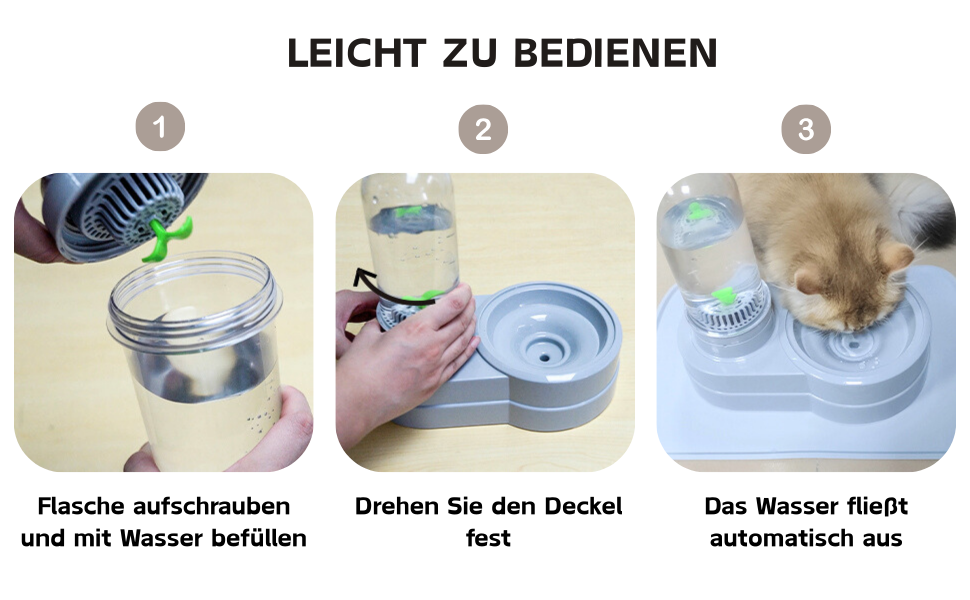 LEICHT ZU BEDIENEN

1

Flasche aufschrauben und mit Wasser befüllen

2

Drehen Sie den Deckel fest

3

Das Wasser fließt automatisch aus