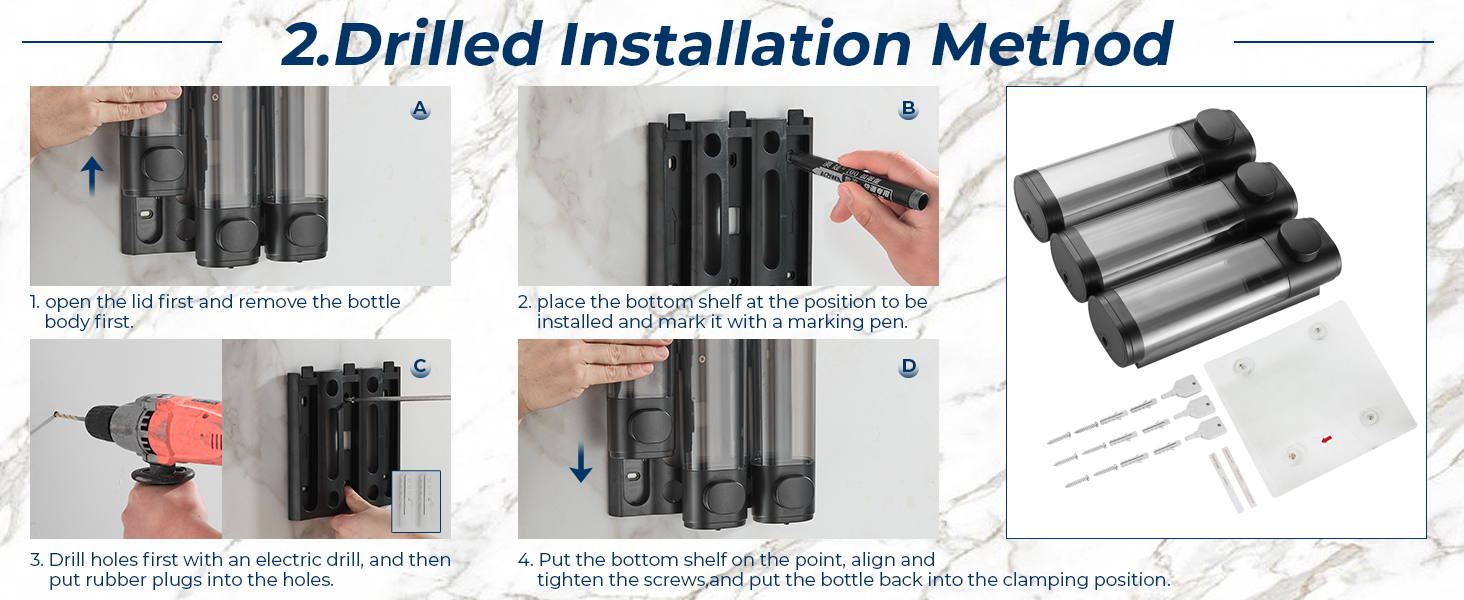 2.Drilled Installation Method

A

1. open the lid first and remove the bottle body first.

B

2. place the bottom shelf at the position to be installed and mark it with a marking pen.

C

3. Drill holes first with an electric drill, and then put rubber plugs into the holes.

D

4. Put the bottom shelf on the point, align and tighten the screws,and put the bottle back into the clamping position.