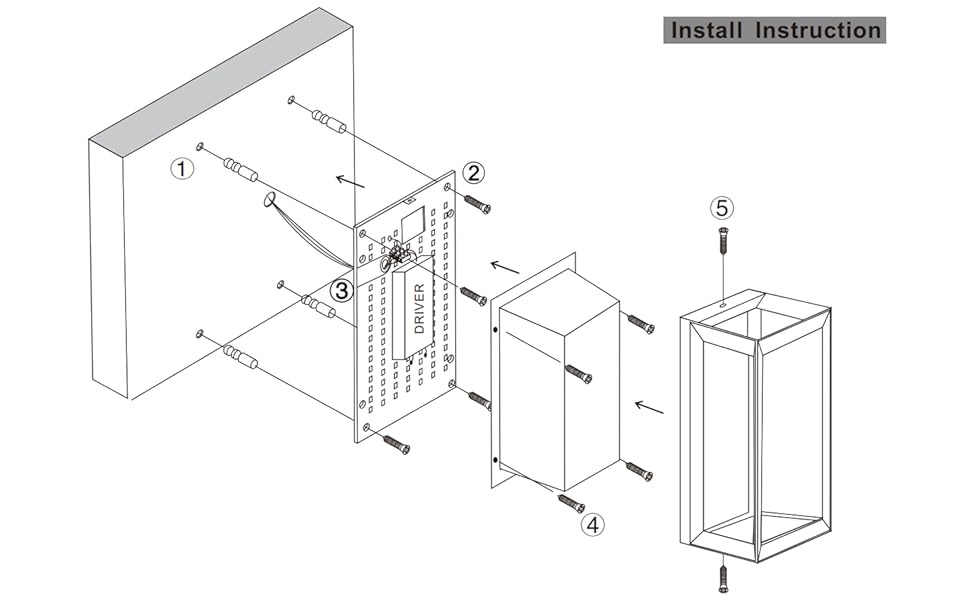 Install Instruction

1
2
3
DRIVER
4
5