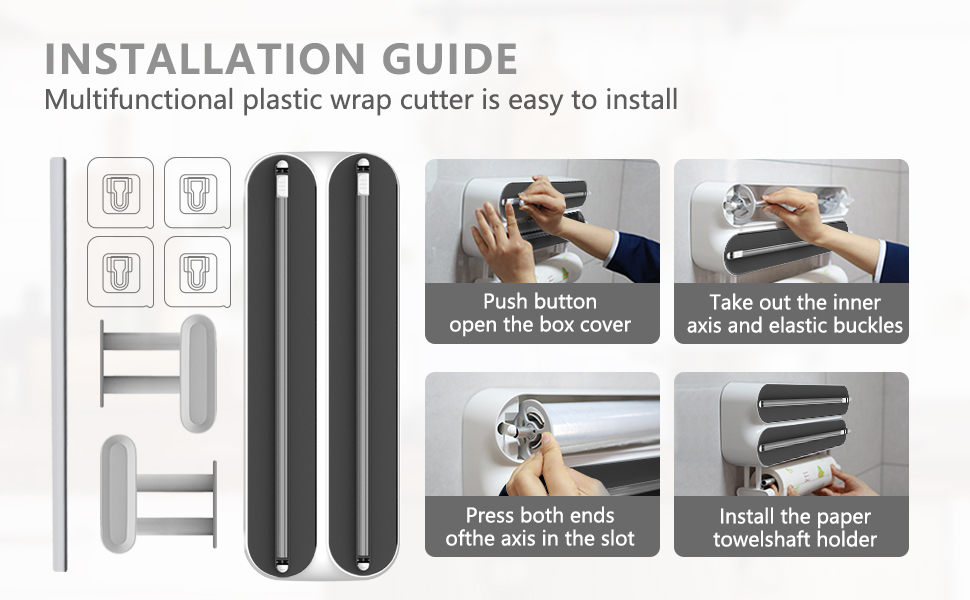 INSTALLATION GUIDE
Multifunctional plastic wrap cutter is easy to install

Push button open the box cover

Take out the inner axis and elastic buckles

Press both ends ofthe axis in the slot

Install the paper towelshaft holder