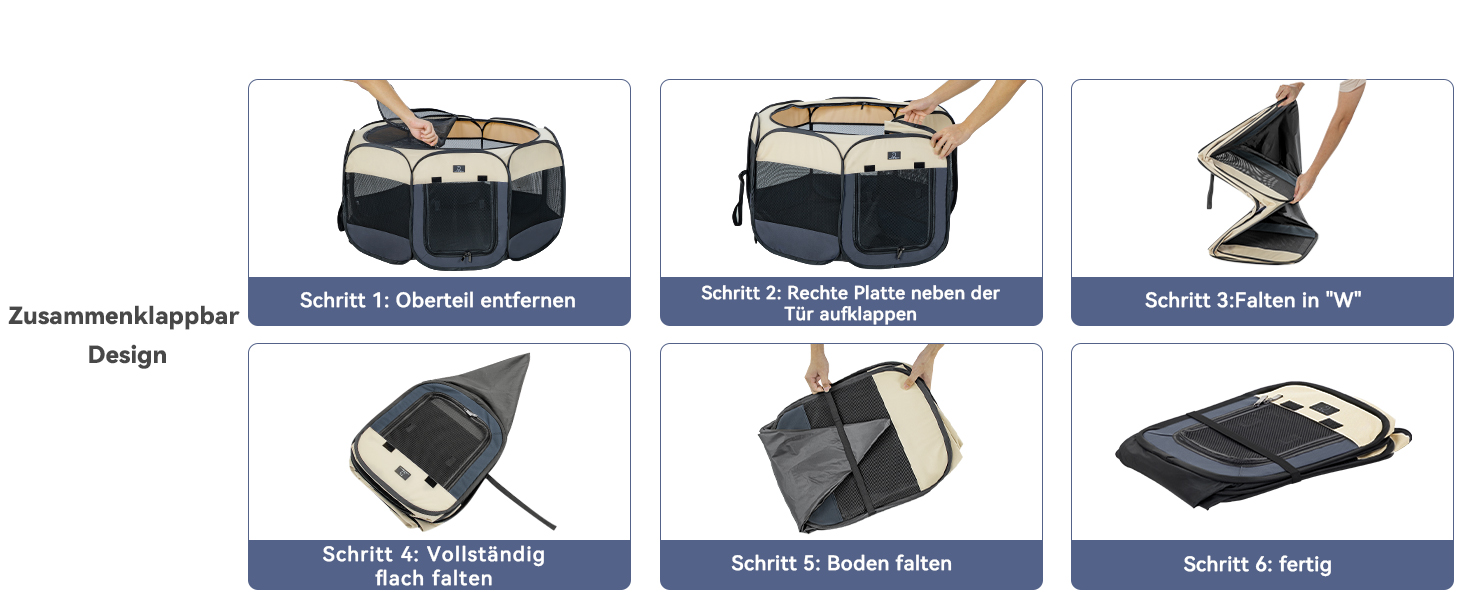 Zusammenklappbar Design

Schritt 1: Oberteil entfernen

Schritt 2: Rechte Platte neben der Tür aufklappen

Schritt 3:Falten in "W"

Schritt 4: Vollständig flach falten

Schritt 5: Boden falten

Schritt 6: fertig