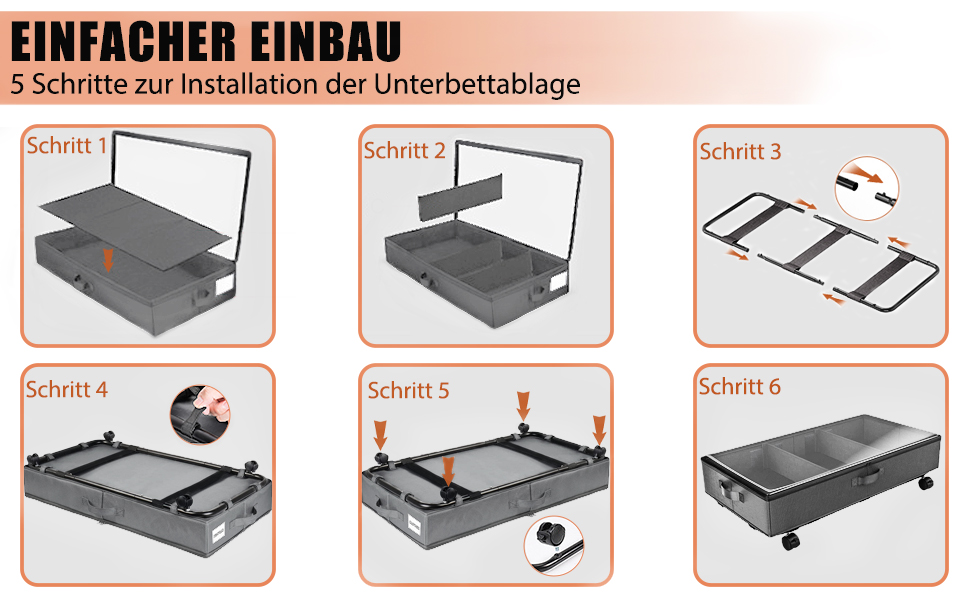 EINFACHER EINBAU
5 Schritte zur Installation der Unterbettablage

Schritt 1

Schritt 2

Schritt 3

Schritt 4

Schritt 5

Schritt 6