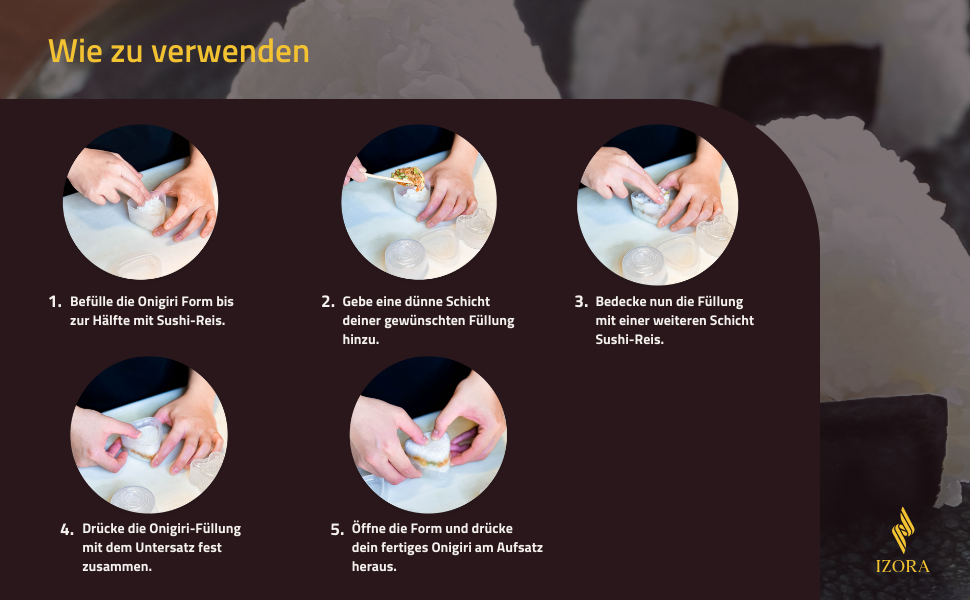 Wie zu verwenden

1. Befülle die Onigiri Form bis zur Hälfte mit Sushi-Reis.

2. Gebe eine dünne Schicht deiner gewünschten Füllung hinzu.

3. Bedecke nun die Füllung mit einer weiteren Schicht Sushi-Reis.

4. Drücke die Onigiri-Füllung mit dem Untersatz fest zusammen.

5. Öffne die Form und drücke dein fertiges Onigiri am Aufsatz heraus.

IZORA