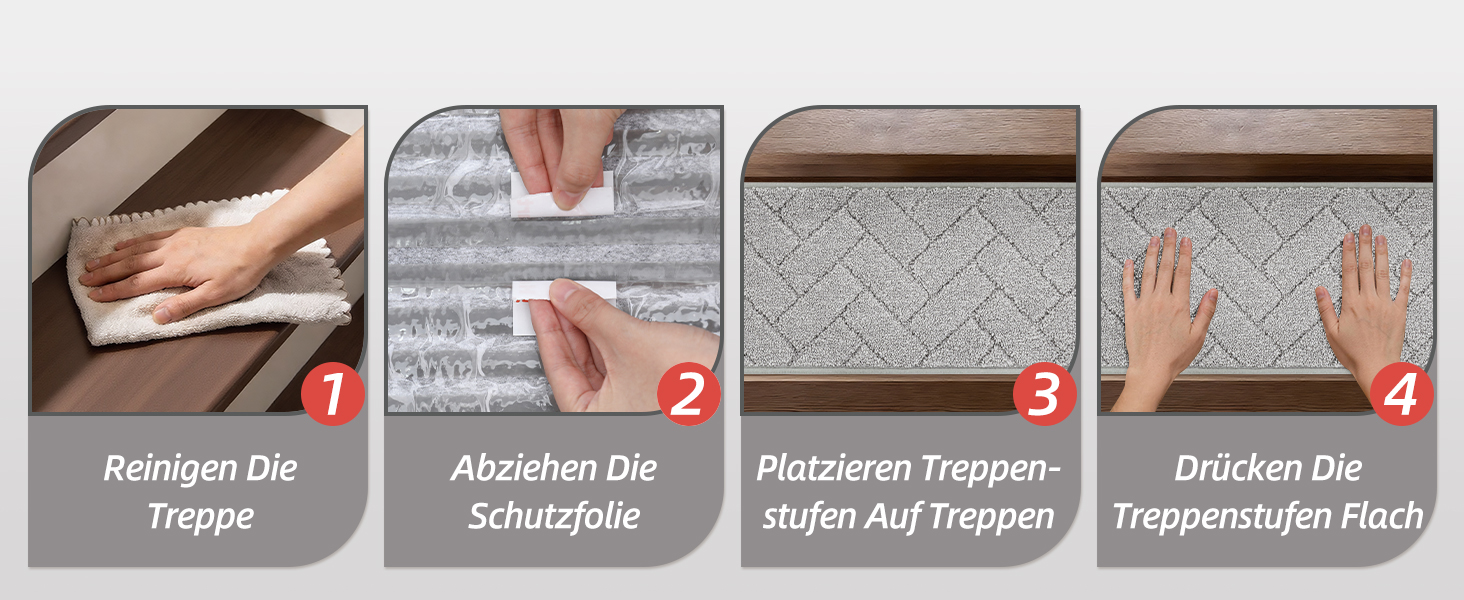 1

Reinigen Die Treppe

2

Abziehen Die Schutzfolie

3

Platzieren Treppenstufen Auf Treppen

4

Drücken Die Treppenstufen Flach