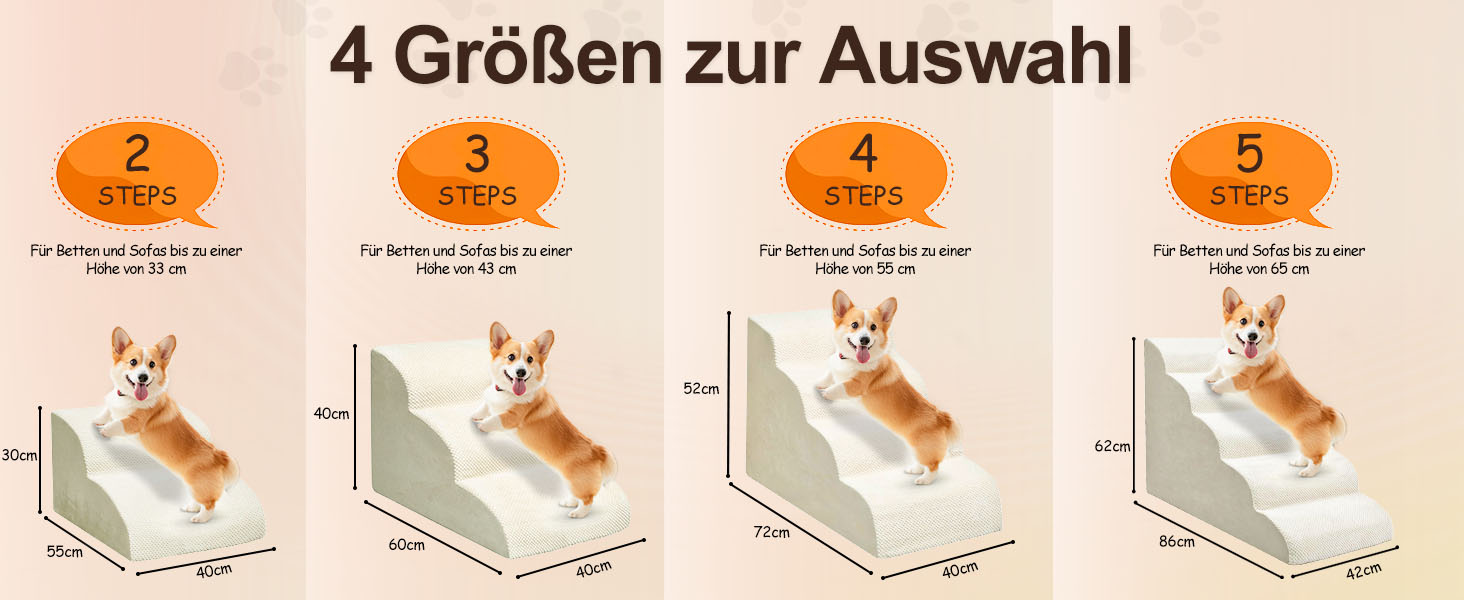 4 Größen zur Auswahl

2 STEPS

Für Betten und Sofas bis zu einer Höhe von 33 cm

30cm
55cm
40cm

3 STEPS

Für Betten und Sofas bis zu einer Höhe von 43 cm

40cm
60cm
40cm

4 STEPS

Für Betten und Sofas bis zu einer Höhe von 55 cm

52cm
72cm
40cm

5 STEPS

Für Betten und Sofas bis zu einer Höhe von 65 cm

62cm
86cm
42cm