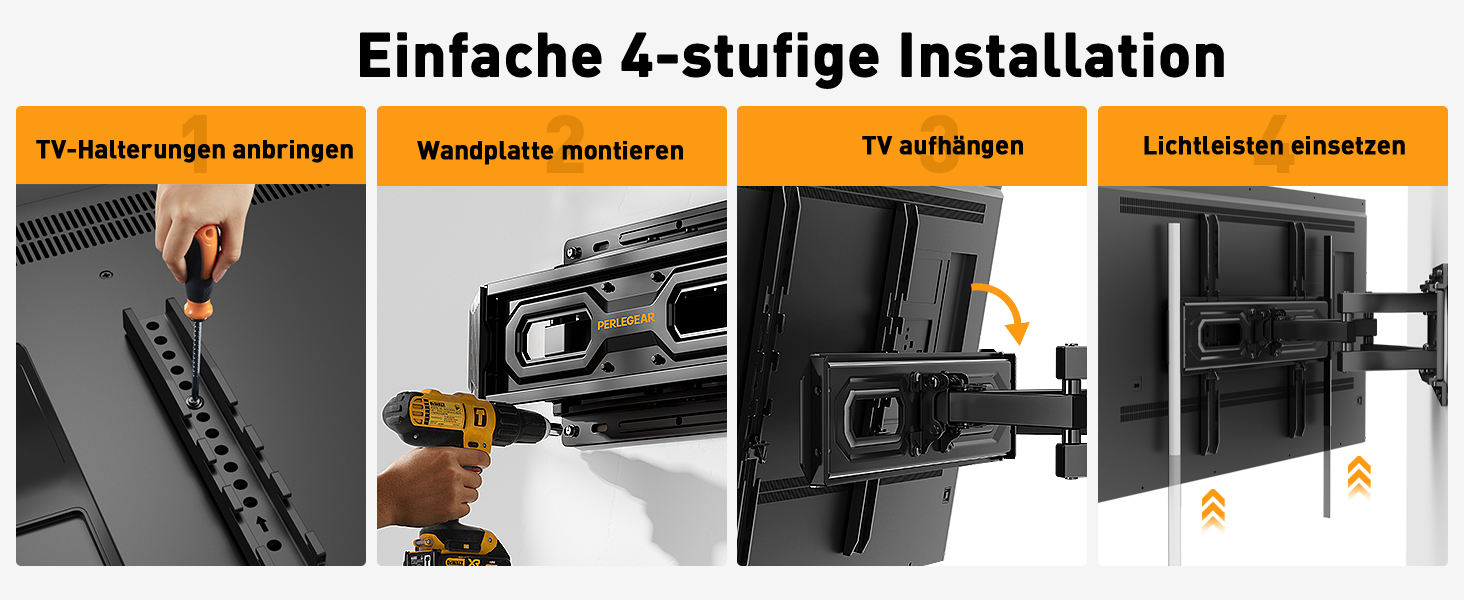 Einfache 4-stufige Installation

1
TV-Halterungen anbringen

2
Wandplatte montieren

PERLEGEAR

3
TV aufhängen

4
Lichtleisten einsetzen