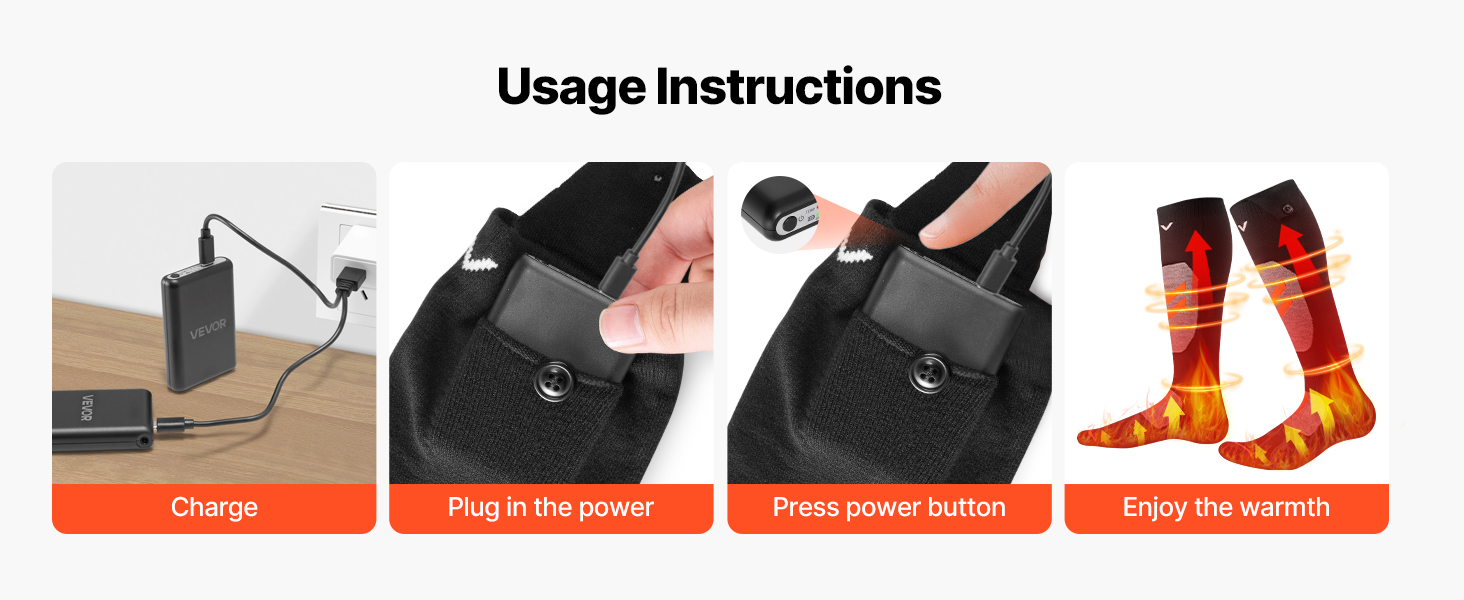 Usage Instructions

VEVOR

VEVOR

Charge

Plug in the power

Press power button

Enjoy the warmth