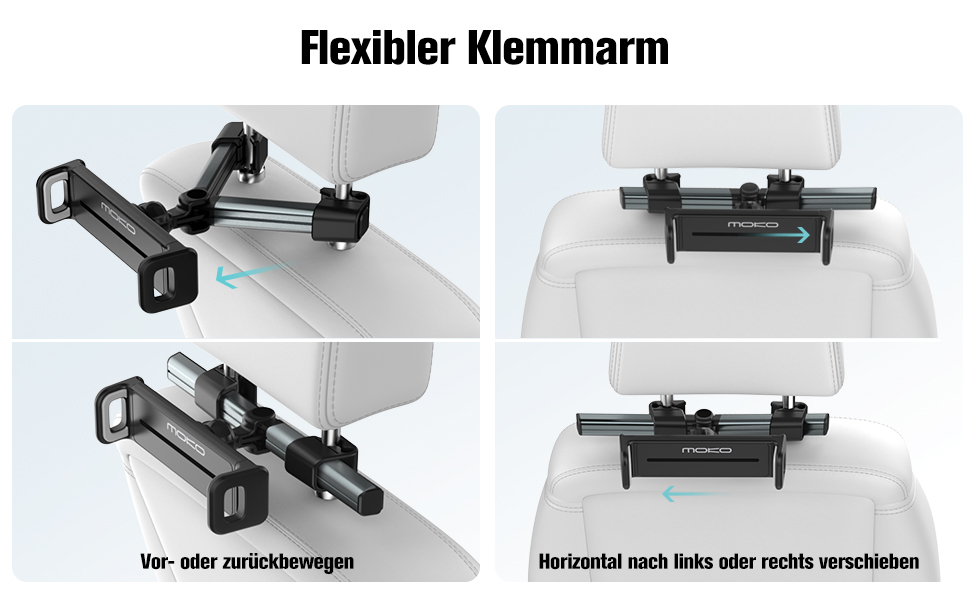 Flexibler Klemmarm

MOKO

MOKO

MOKO

MOKO

Vor- oder zurückbewegen

Horizontal nach links oder rechts verschieben