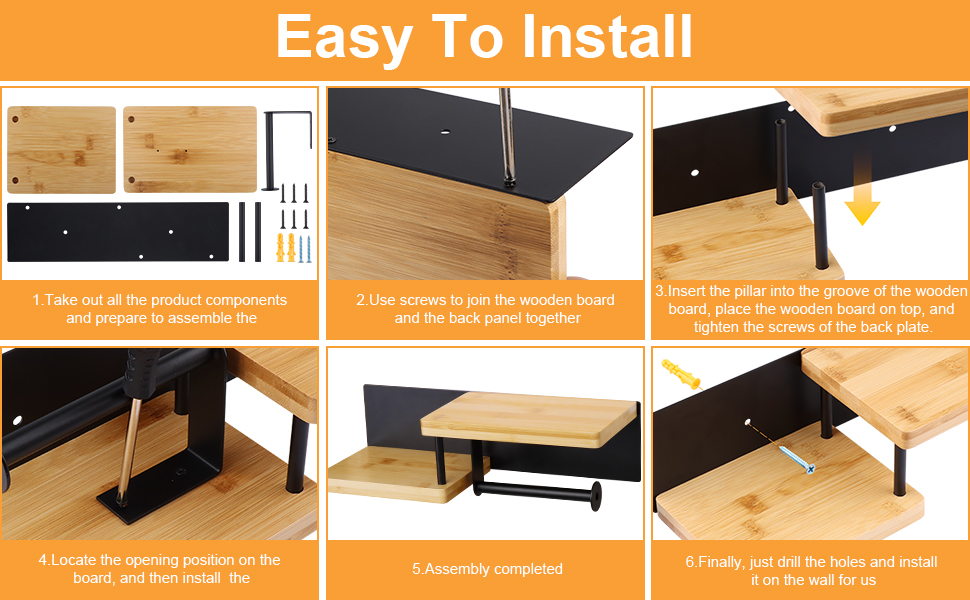 Easy To Install

1.Take out all the product components and prepare to assemble the

2.Use screws to join the wooden board and the back panel together

3.Insert the pillar into the groove of the wooden board, place the wooden board on top, and tighten the screws of the back plate.

4.Locate the opening position on the board, and then install the

5.Assembly completed

6.Finally, just drill the holes and install it on the wall for us