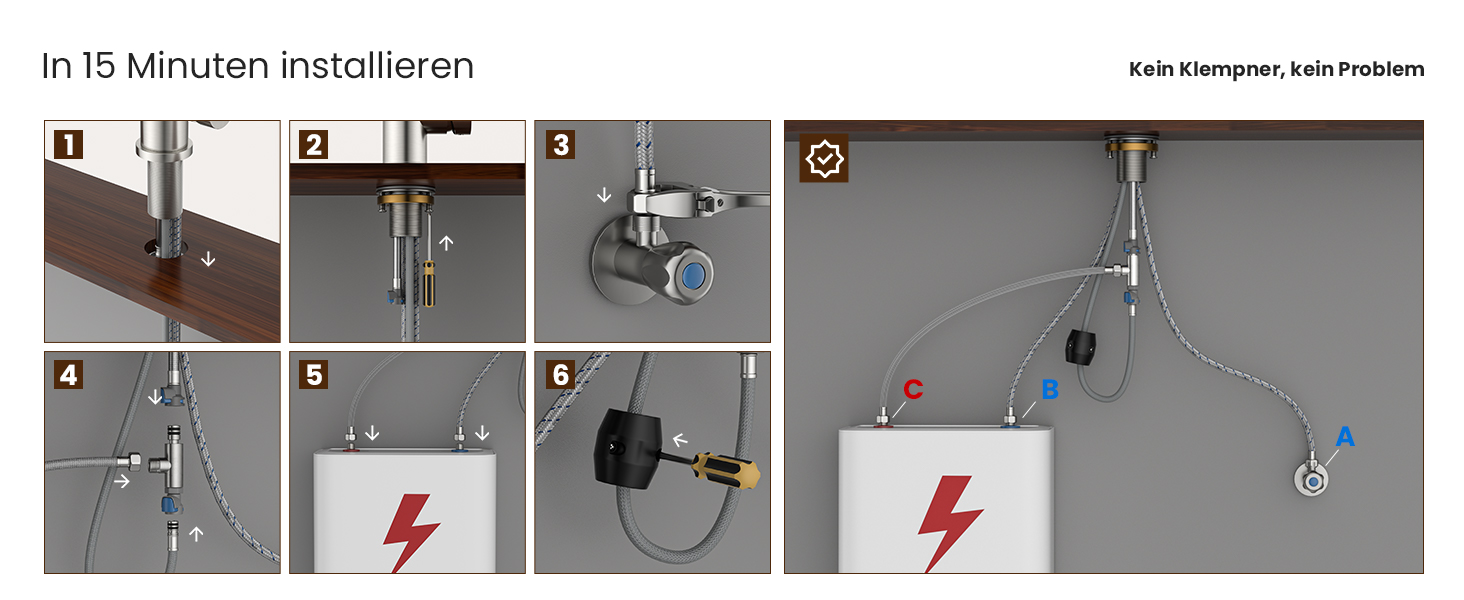 In 15 Minuten installieren

Kein Klempner, kein Problem

1

2

3

4

5

6

C

B

A