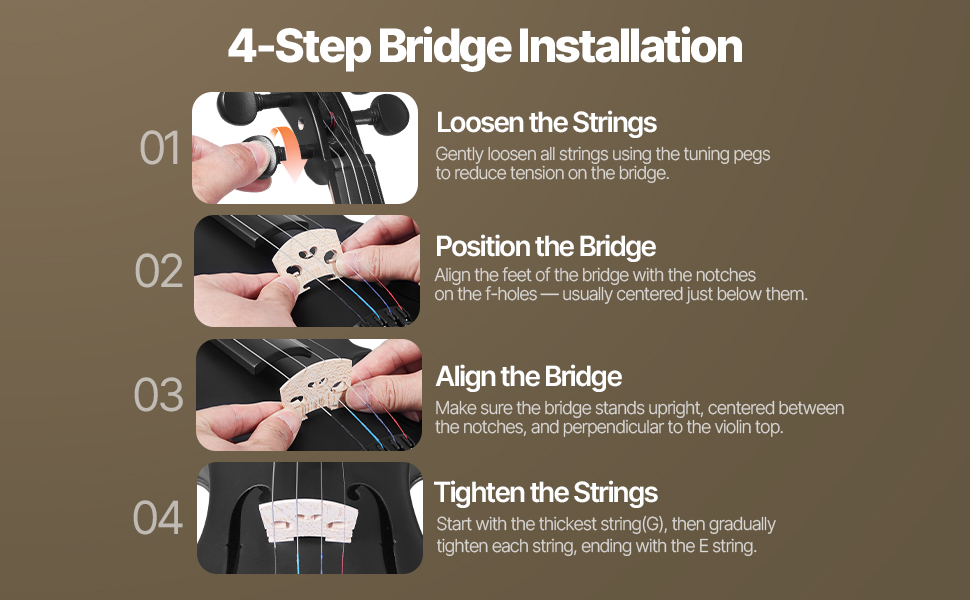 4-Step Bridge Installation

01

Loosen the Strings

Gently loosen all strings using the tuning pegs to reduce tension on the bridge.

02

Position the Bridge

Align the feet of the bridge with the notches on the f-holes — usually centered just below them.

03

Align the Bridge

Make sure the bridge stands upright, centered between the notches, and perpendicular to the violin top.

04

Tighten the Strings

Start with the thickest string(G), then gradually tighten each string, ending with the E string.