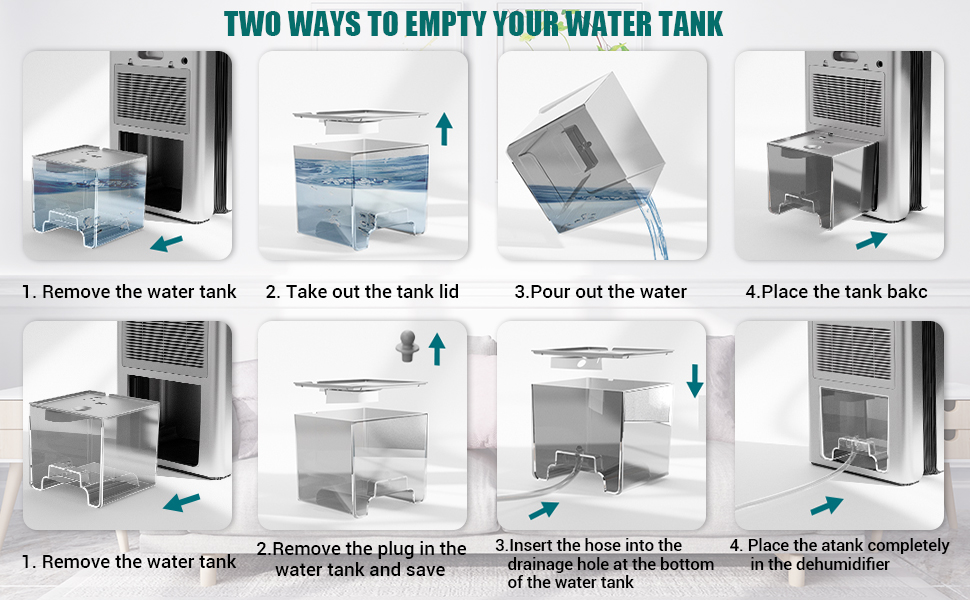 TWO WAYS TO EMPTY YOUR WATER TANK

1. Remove the water tank

2. Take out the tank lid

3.Pour out the water

4.Place the tank bakc

1. Remove the water tank

2.Remove the plug in the water tank and save

3.Insert the hose into the drainage hole at the bottom of the water tank

4. Place the atank completely in the dehumidifier