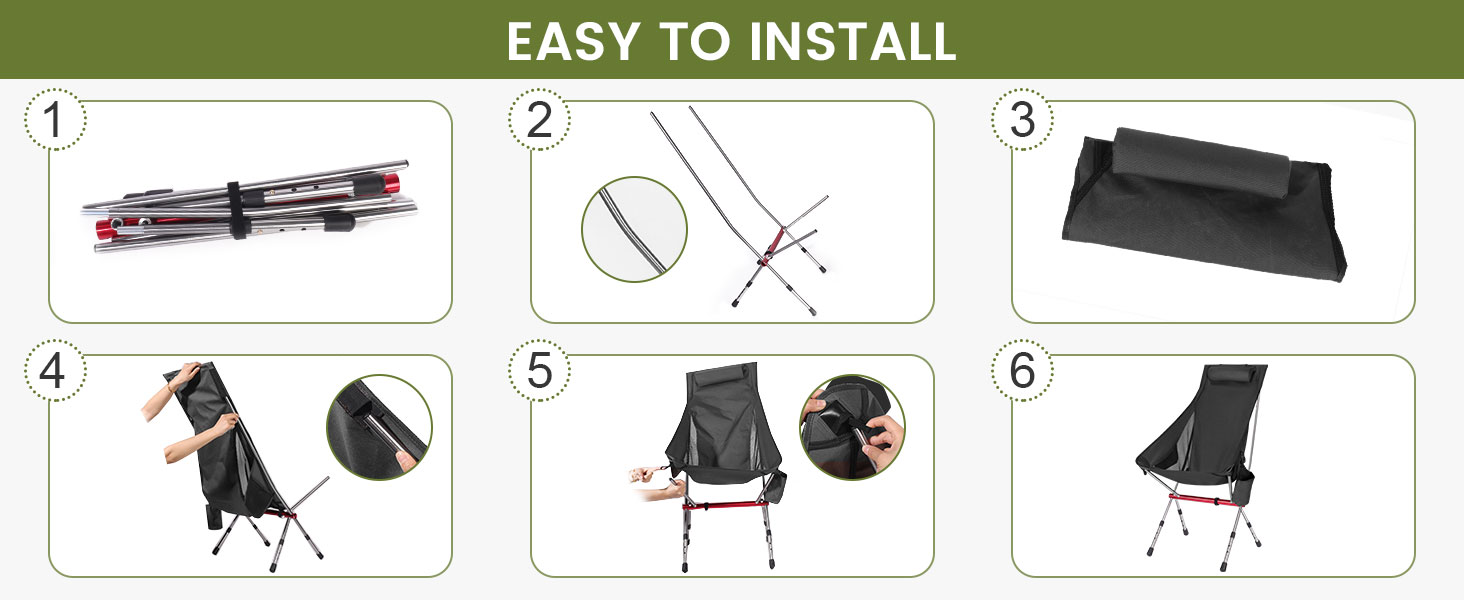 EASY TO INSTALL

1

2

3

4

5

6