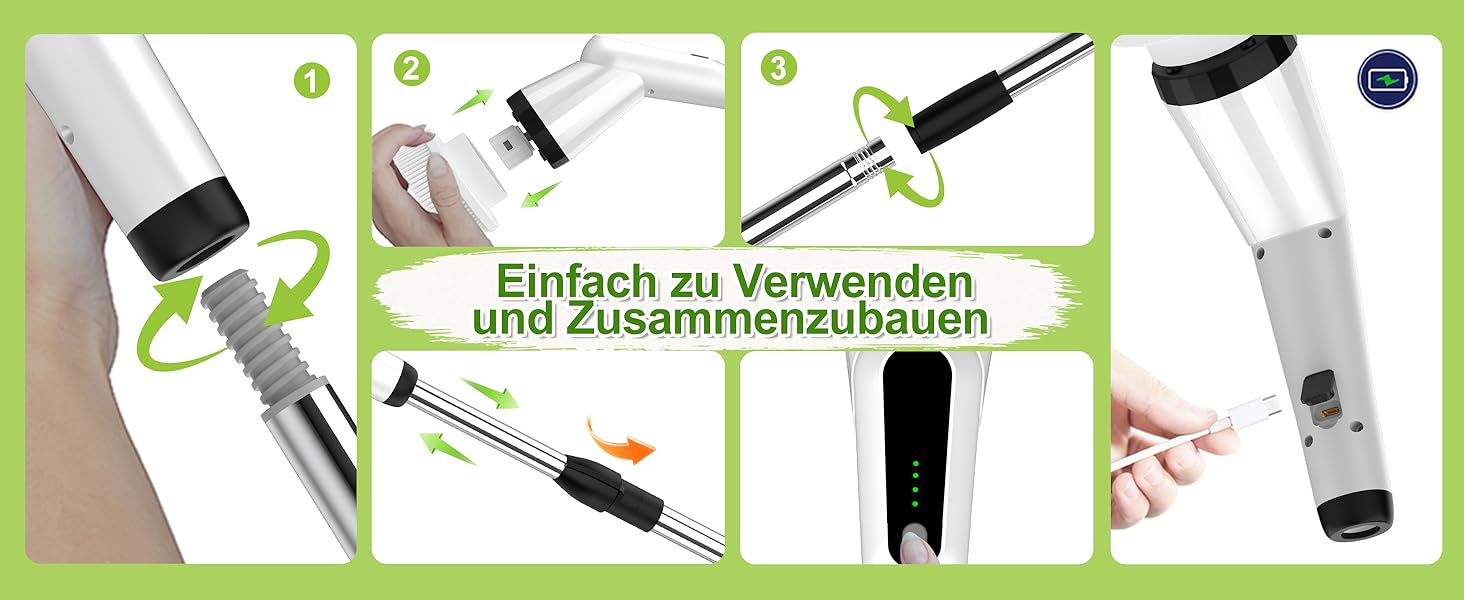 1

2

3

Einfach zu Verwenden
und Zusammenzubauen