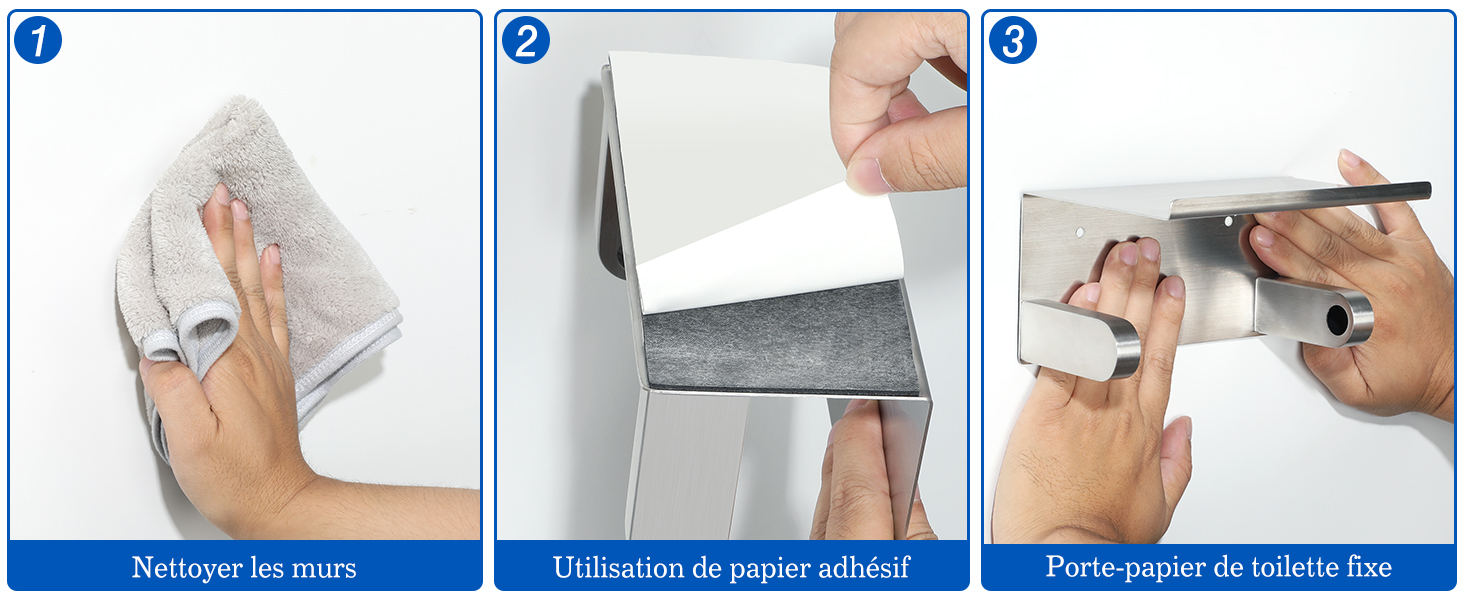 1
Nettoyer les murs

2
Utilisation de papier adhésif

3
Porte-papier de toilette fixe