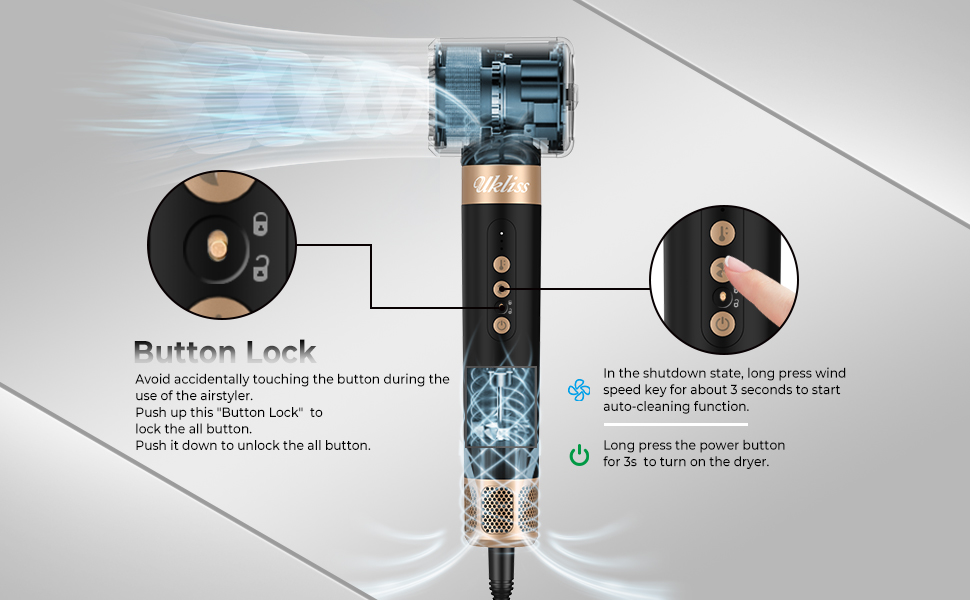 Ukliss

Button Lock

Avoid accidentally touching the button during the use of the airstyler.
Push up this "Button Lock" to lock the all button.
Push it down to unlock the all button.

In the shutdown state, long press wind speed key for about 3 seconds to start auto-cleaning function.

Long press the power button for 3s to turn on the dryer.