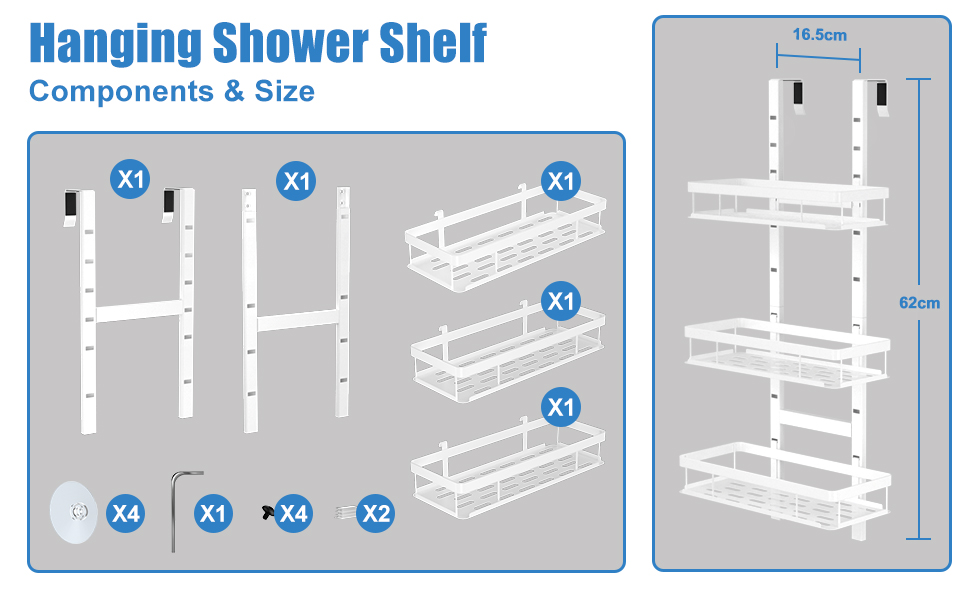 Hanging Shower Shelf
Components & Size

X1
X1
X1
X1
X1
X4
X1
X4
X2

16.5cm
62cm