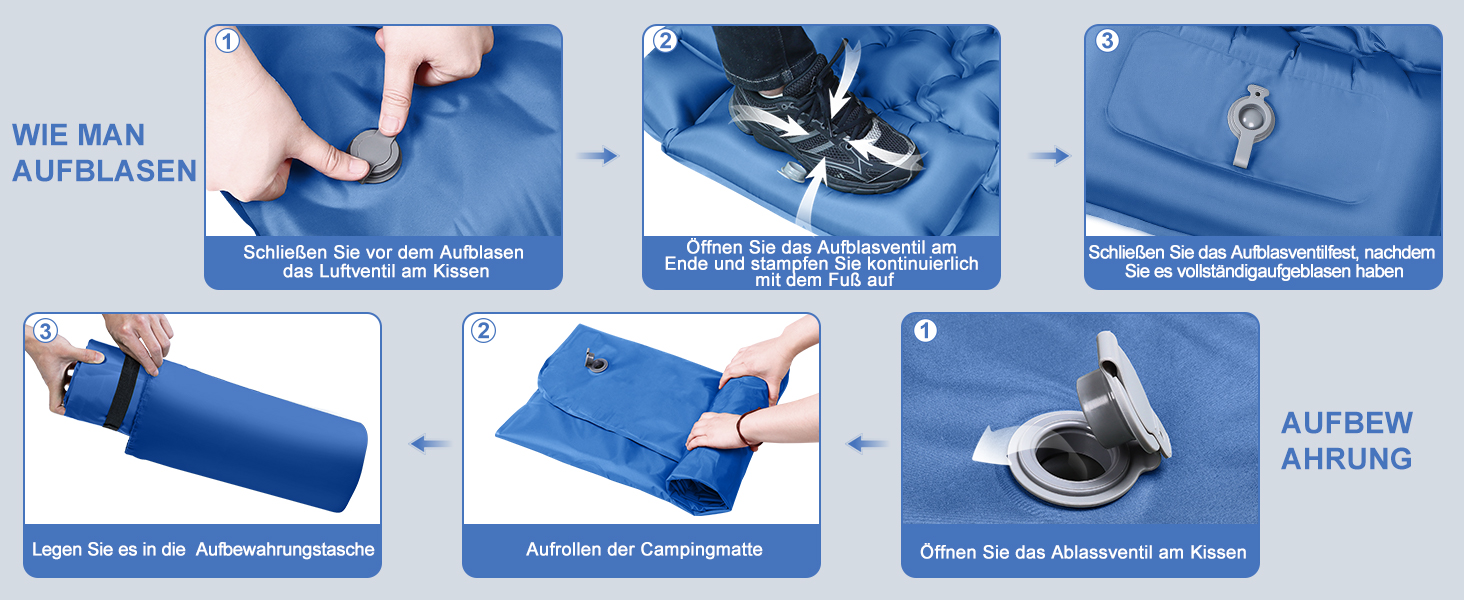 WIE MAN AUFBLASEN

1
Schließen Sie vor dem Aufblasen das Luftventil am Kissen

2
Öffnen Sie das Aufblasventil am Ende und stampfen Sie kontinuierlich mit dem Fuß auf

3
Schließen Sie das Aufblasventilfest, nachdem Sie es vollständigaufgeblasen haben

AUFBEW AHRUNG

1
Öffnen Sie das Ablassventil am Kissen

2
Aufrollen der Campingmatte

3
Legen Sie es in die Aufbewahrungstasche