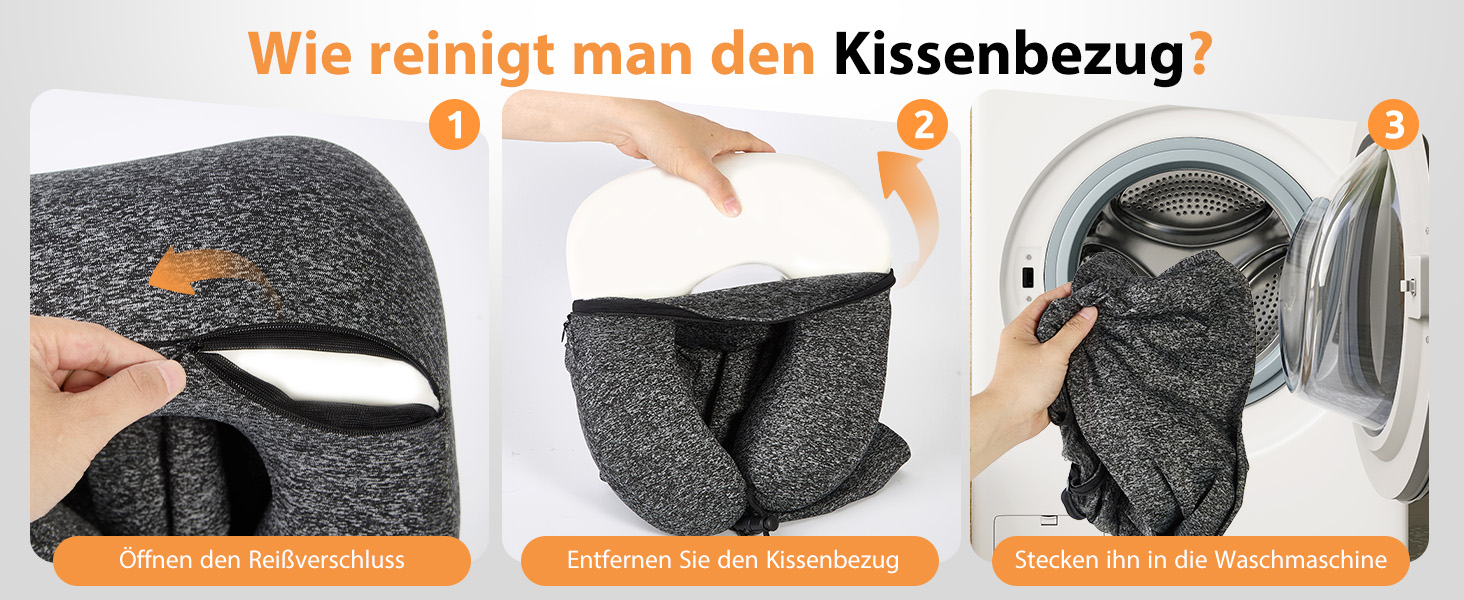 Wie reinigt man den Kissenbezug?

1

Öffnen den Reißverschluss

2

Entfernen Sie den Kissenbezug

3

Stecken ihn in die Waschmaschine