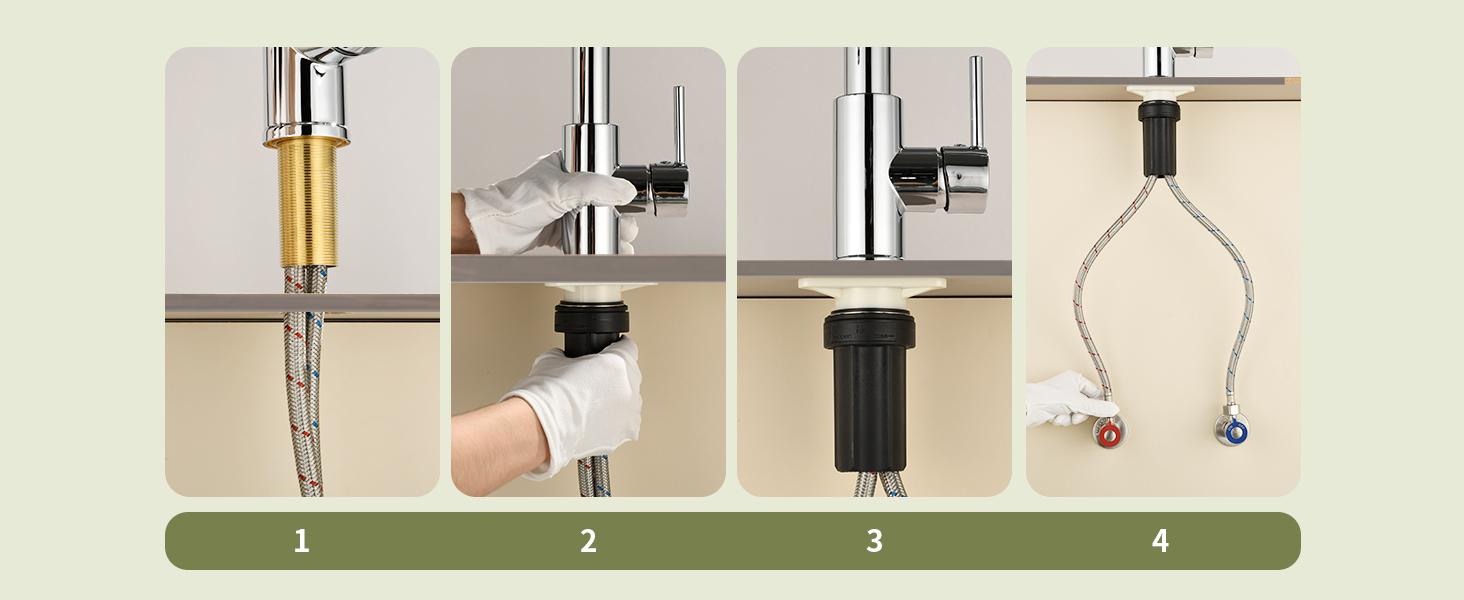 1 2 3 4