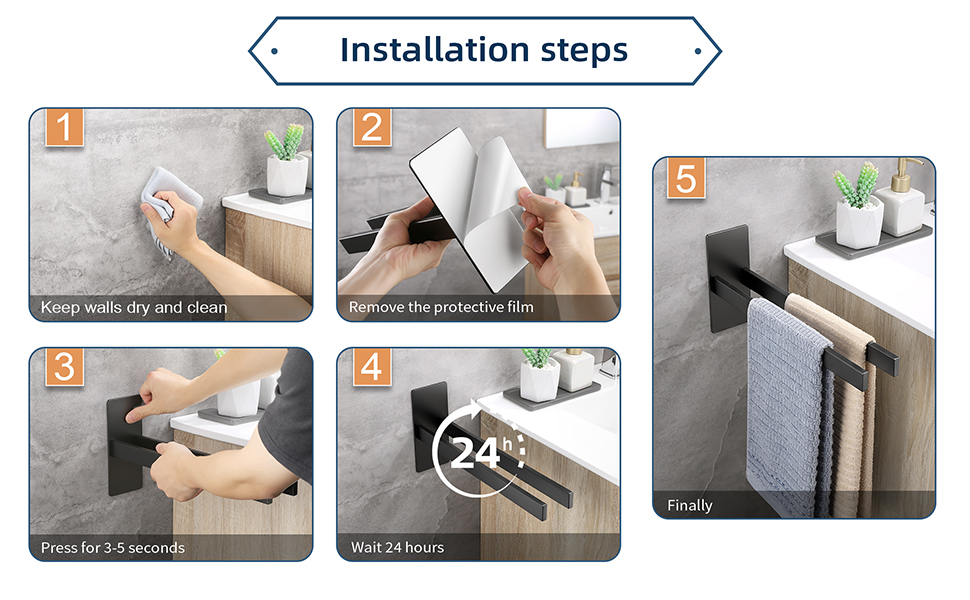 Installation steps

1

Keep walls dry and clean

2

Remove the protective film

3

Press for 3-5 seconds

4

24h

Wait 24 hours

5

Finally