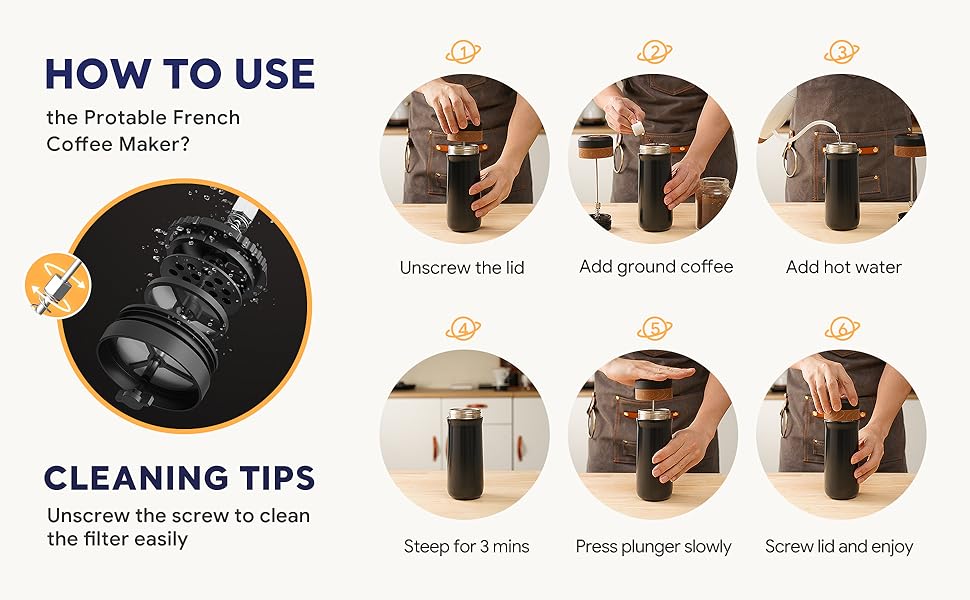 HOW TO USE
the Protable French Coffee Maker?

CLEANING TIPS
Unscrew the screw to clean the filter easily

1
Unscrew the lid

2
Add ground coffee

3
Add hot water

4
Steep for 3 mins

5
Press plunger slowly

6
Screw lid and enjoy