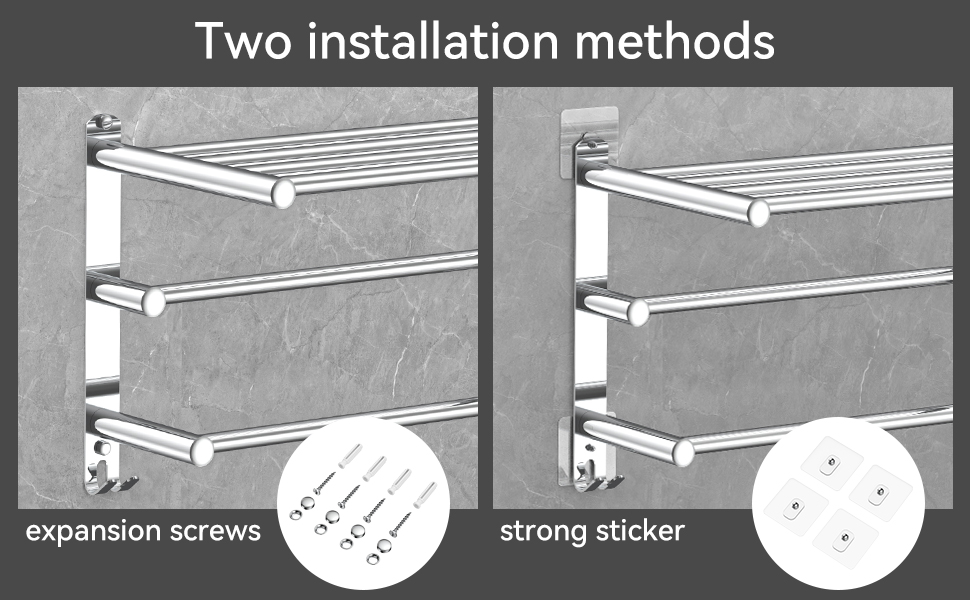 Two installation methods

expansion screws

strong sticker