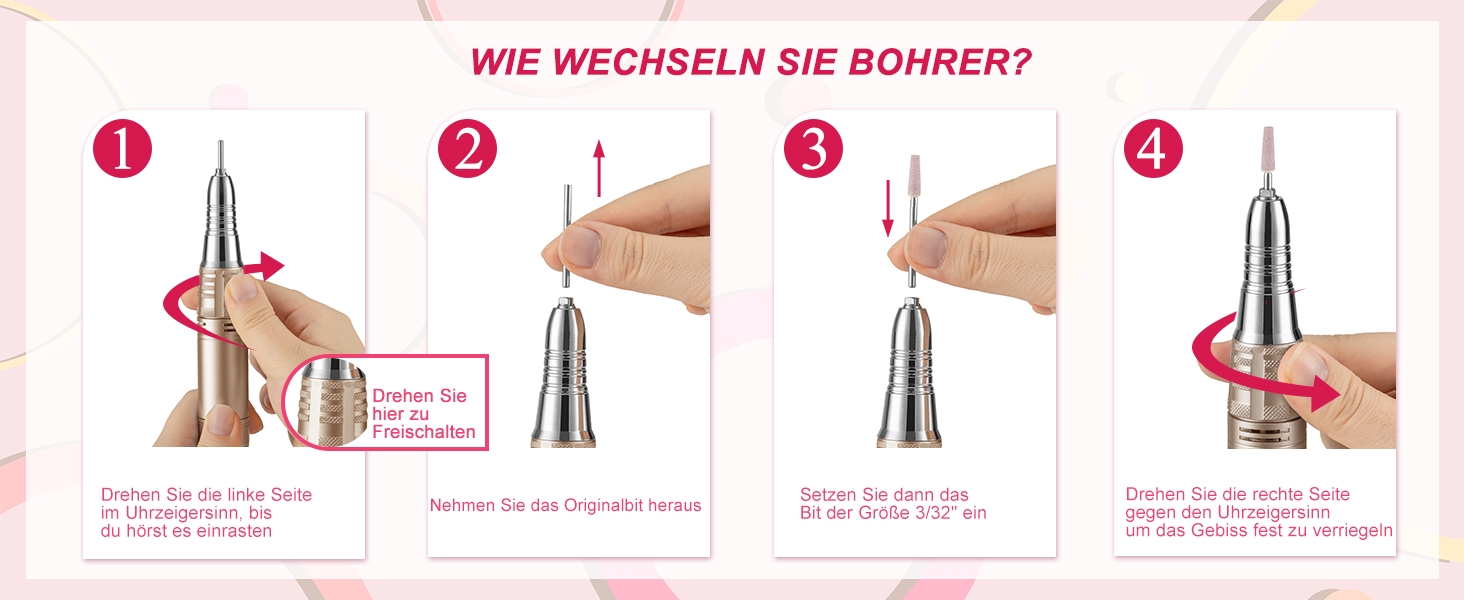 WIE WECHSELN SIE BOHRER?

1

Drehen Sie hier zu Freischalten

Drehen Sie die linke Seite im Uhrzeigersinn, bis du hörst es einrasten

2

Nehmen Sie das Originalbit heraus

3

Setzen Sie dann das Bit der Größe 3/32" ein

4

Drehen Sie die rechte Seite gegen den Uhrzeigersinn um das Gebiss fest zu verriegeln