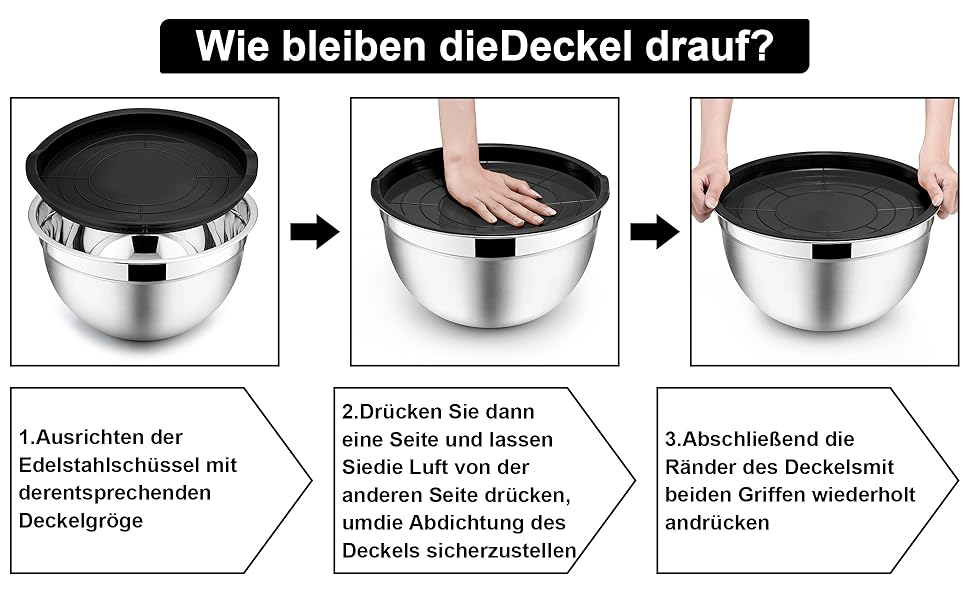 Wie bleiben dieDeckel drauf?

1.Ausrichten der Edelstahlschüssel mit derentsprechenden Deckelgröge

2.Drücken Sie dann eine Seite und lassen Siedie Luft von der anderen Seite drücken, umdie Abdichtung des Deckels sicherzustellen

3.Abschließend die Ränder des Deckelsmit beiden Griffen wiederholt andrücken