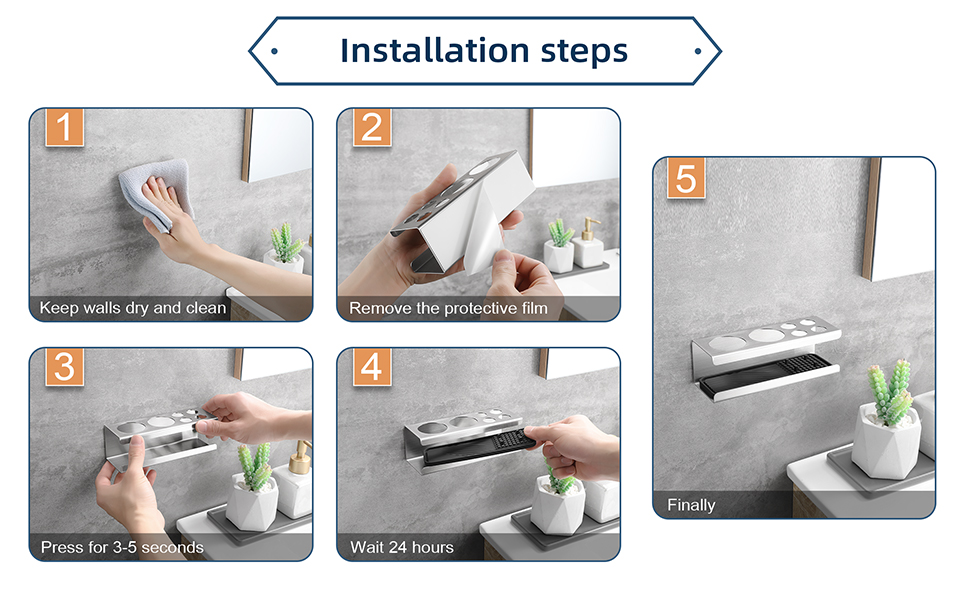 Installation steps

1
Keep walls dry and clean

2
Remove the protective film

3
Press for 3-5 seconds

4
Wait 24 hours

5
Finally