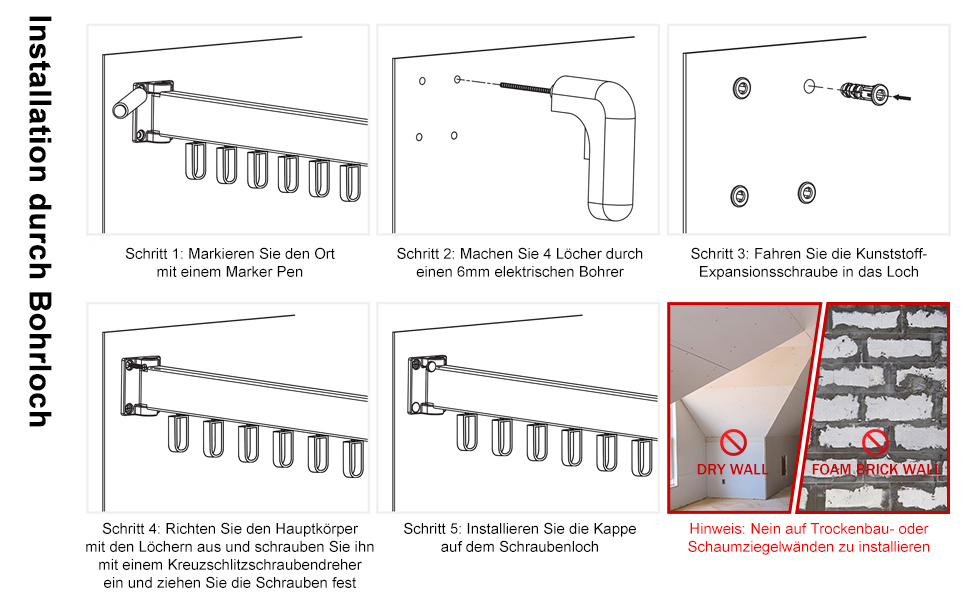 Installation durch Bohrloch

Schritt 1: Markieren Sie den Ort mit einem Marker Pen

Schritt 2: Machen Sie 4 Löcher durch einen 6mm elektrischen Bohrer

Schritt 3: Fahren Sie die Kunststoff-Expansionsschraube in das Loch

Schritt 4: Richten Sie den Hauptkörper mit den Löchern aus und schrauben Sie ihn mit einem Kreuzschlitzschraubendreher ein und ziehen Sie die Schrauben fest

Schritt 5: Installieren Sie die Kappe auf dem Schraubenloch

DRY WALL

FOAM BRICK WALL

Hinweis: Nein auf Trockenbau- oder Schaumziegelwänden zu installieren