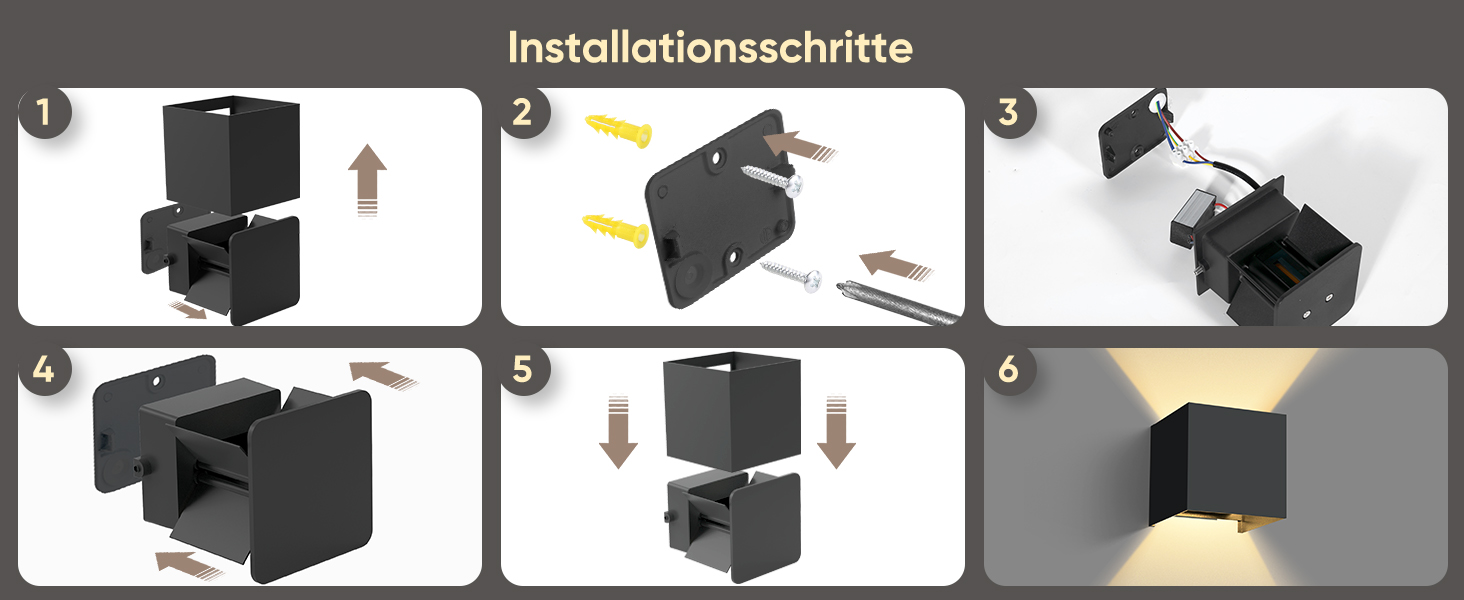 Installationsschritte

1

2

3

4

5

6