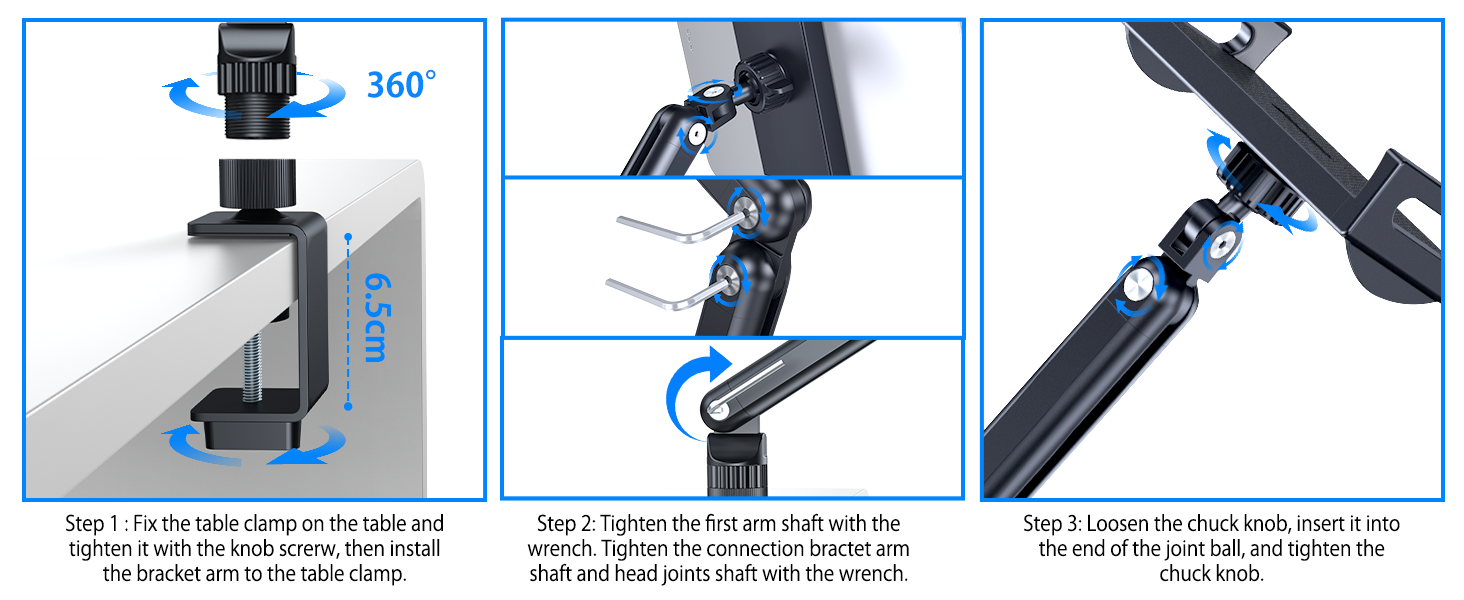 360°

6.5cm

Step 1 : Fix the table clamp on the table and tighten it with the knob screrw, then install the bracket arm to the table clamp.

Step 2: Tighten the first arm shaft with the wrench. Tighten the connection bractet arm shaft and head joints shaft with the wrench.

Step 3: Loosen the chuck knob, insert it into the end of the joint ball, and tighten the chuck knob.