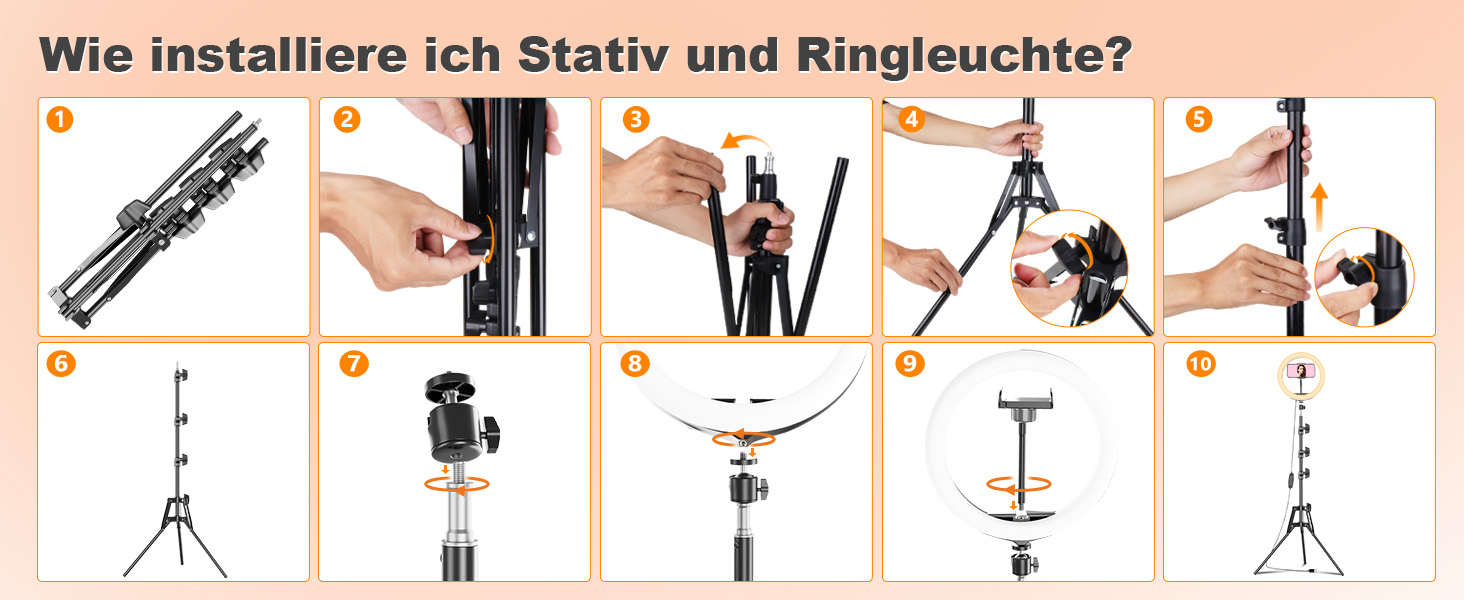 Wie installiere ich Stativ und Ringleuchte?

1
2
3
4
5
6
7
8
9
10