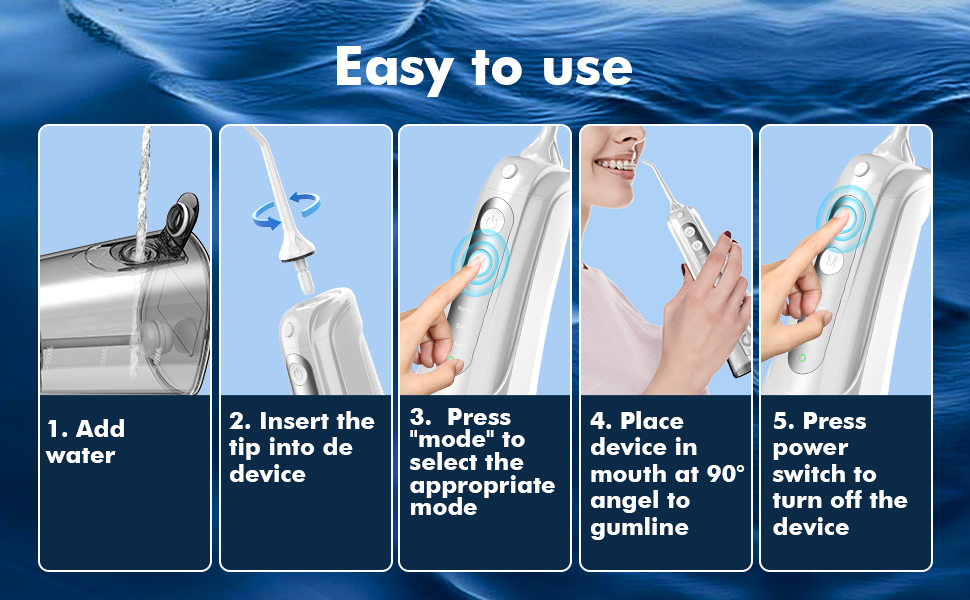 Easy to use

1. Add water

2. Insert the tip into de device

3. Press "mode" to select the appropriate mode

4. Place device in mouth at 90° angel to gumline

5. Press power switch to turn off the device