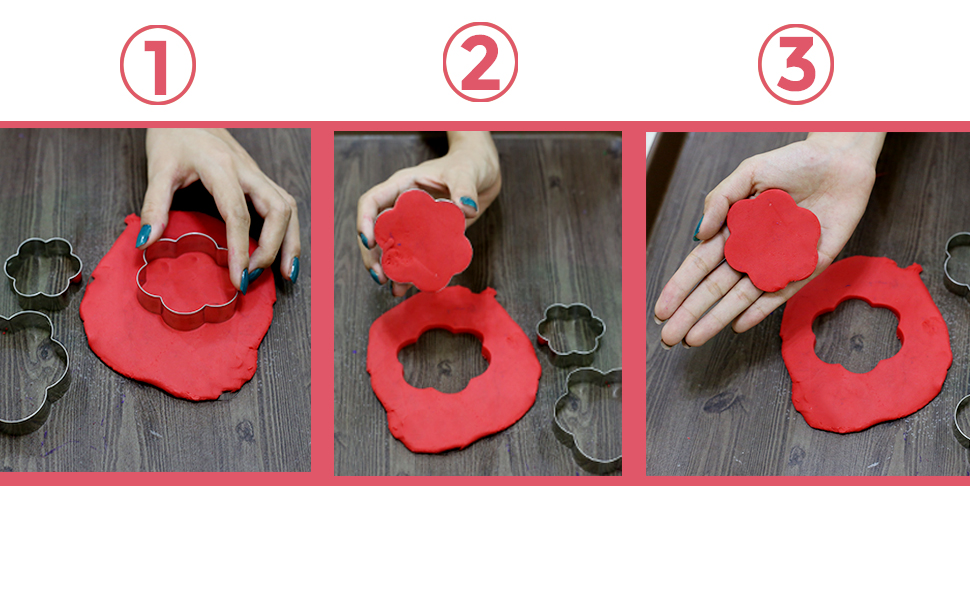 ①

②

③