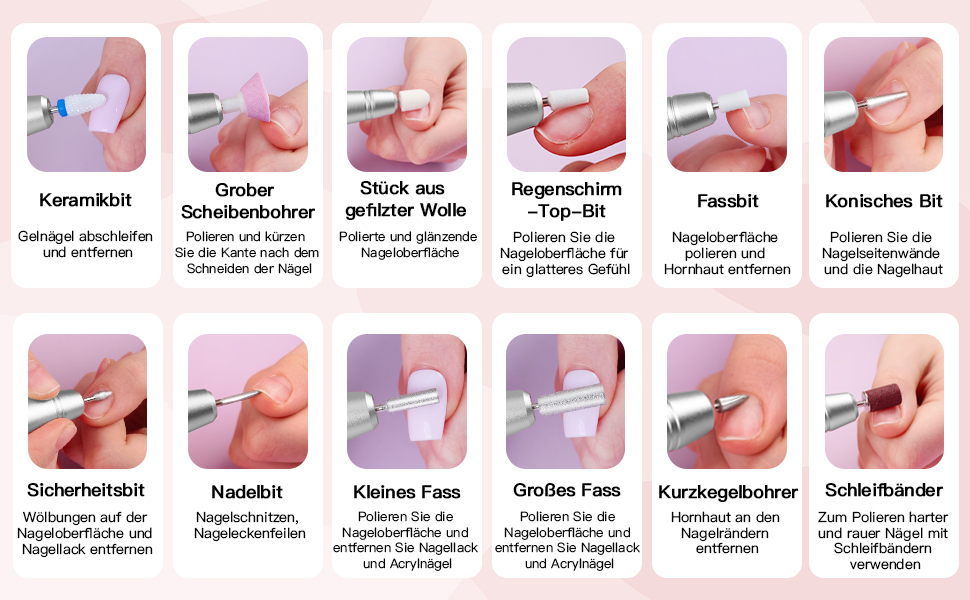 Keramikbit

Gelnägel abschleifen und entfernen

Grober Scheibenbohrer

Polieren und kürzen Sie die Kante nach dem Schneiden der Nägel

Stück aus gefilzter Wolle

Polierte und glänzende Nageloberfläche

Regenschirm -Top-Bit

Polieren Sie die Nageloberfläche für ein glatteres Gefühl

Fassbit

Nageloberfläche polieren und Hornhaut entfernen

Konisches Bit

Polieren Sie die Nagelseitenwände und die Nagelhaut

Sicherheitsbit

Wölbungen auf der Nageloberfläche und Nagellack entfernen

Nadelbit

Nagelschnitzen, Nageleckenfeilen

Kleines Fass

Polieren Sie die Nageloberfläche und entfernen Sie Nagellack und Acrylnägel

Großes Fass

Polieren Sie die Nageloberfläche und entfernen Sie Nagellack und Acrylnägel

Kurzkegelbohrer

Hornhaut an den Nagelrändern entfernen

Schleifbänder

Zum Polieren harter und rauer Nägel mit Schleifbändern verwenden