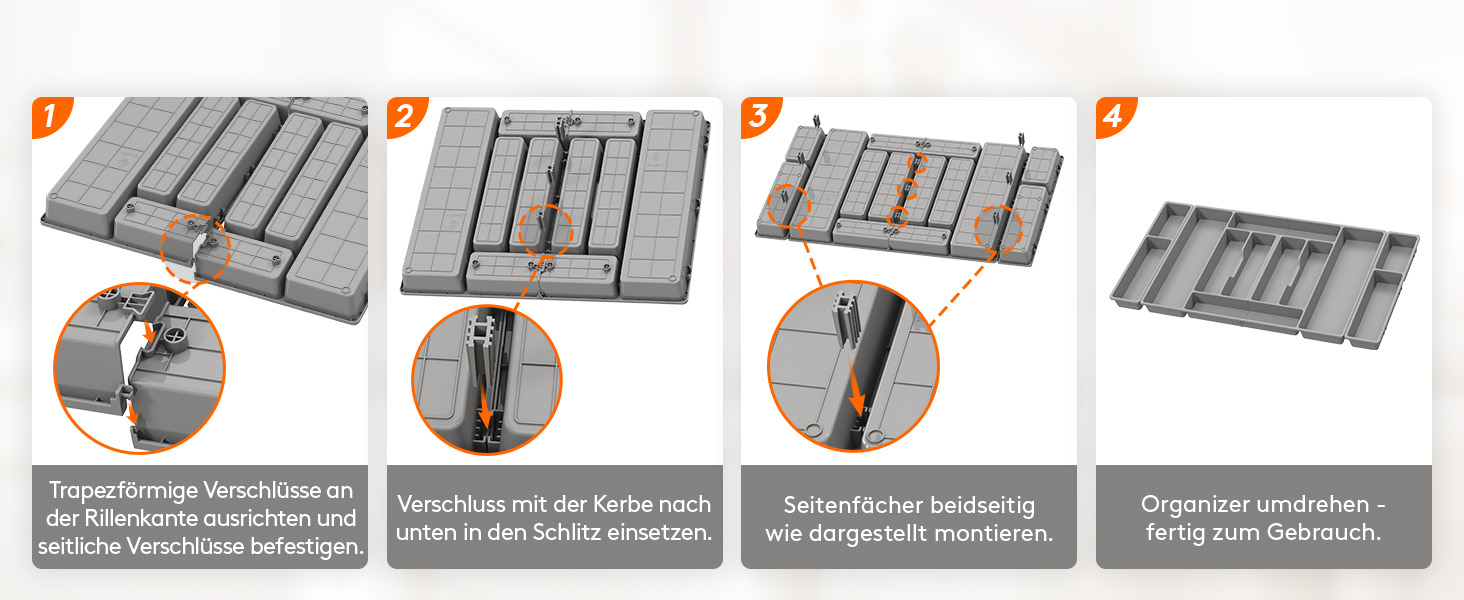 1

Trapezförmige Verschlüsse an der Rillenkante ausrichten und seitliche Verschlüsse befestigen.

2

Verschluss mit der Kerbe nach unten in den Schlitz einsetzen.

3

Seitenfächer beidseitig wie dargestellt montieren.

4

Organizer umdrehen - fertig zum Gebrauch.