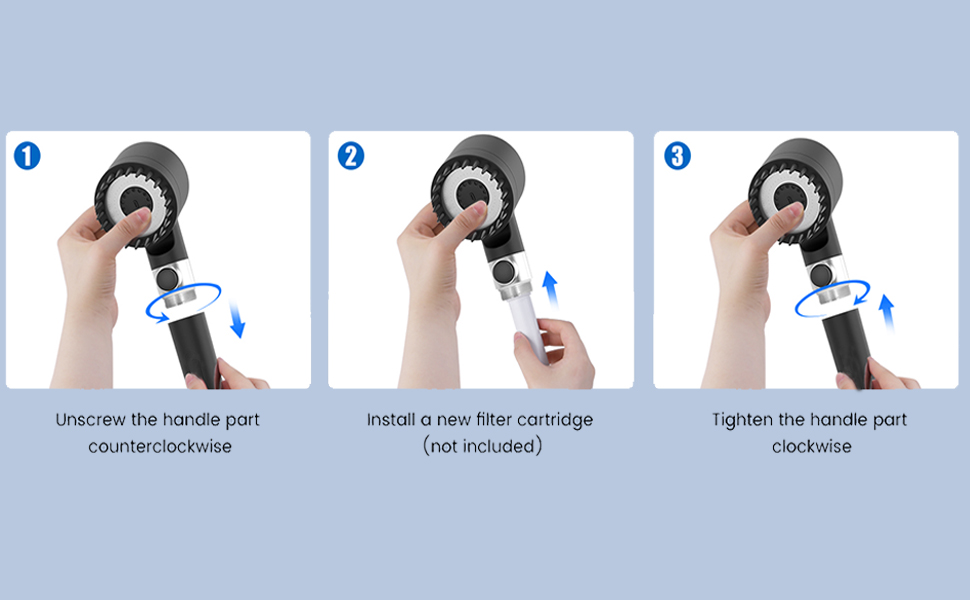 1

Unscrew the handle part counterclockwise

2

Install a new filter cartridge (not included)

3

Tighten the handle part clockwise