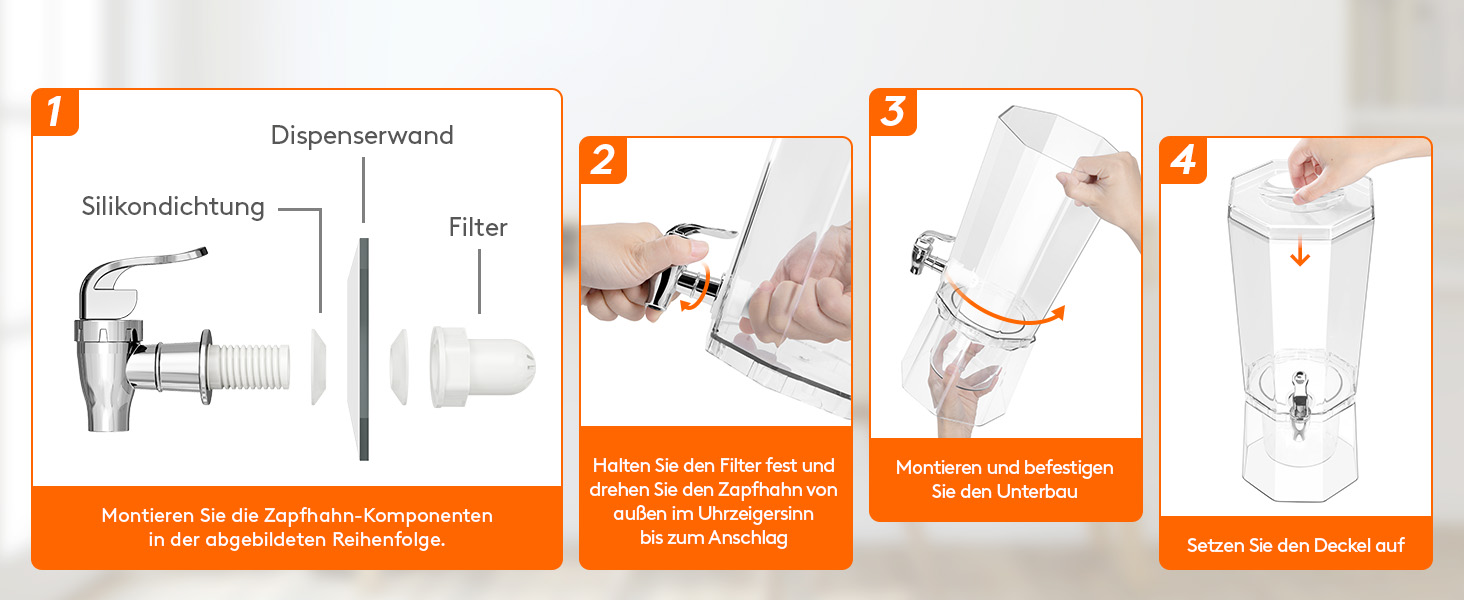 1

Dispenserwand

Silikondichtung

Filter

Montieren Sie die Zapfhahn-Komponenten in der abgebildeten Reihenfolge.

2

Halten Sie den Filter fest und drehen Sie den Zapfhahn von außen im Uhrzeigersinn bis zum Anschlag

3

Montieren und befestigen Sie den Unterbau

4

Setzen Sie den Deckel auf