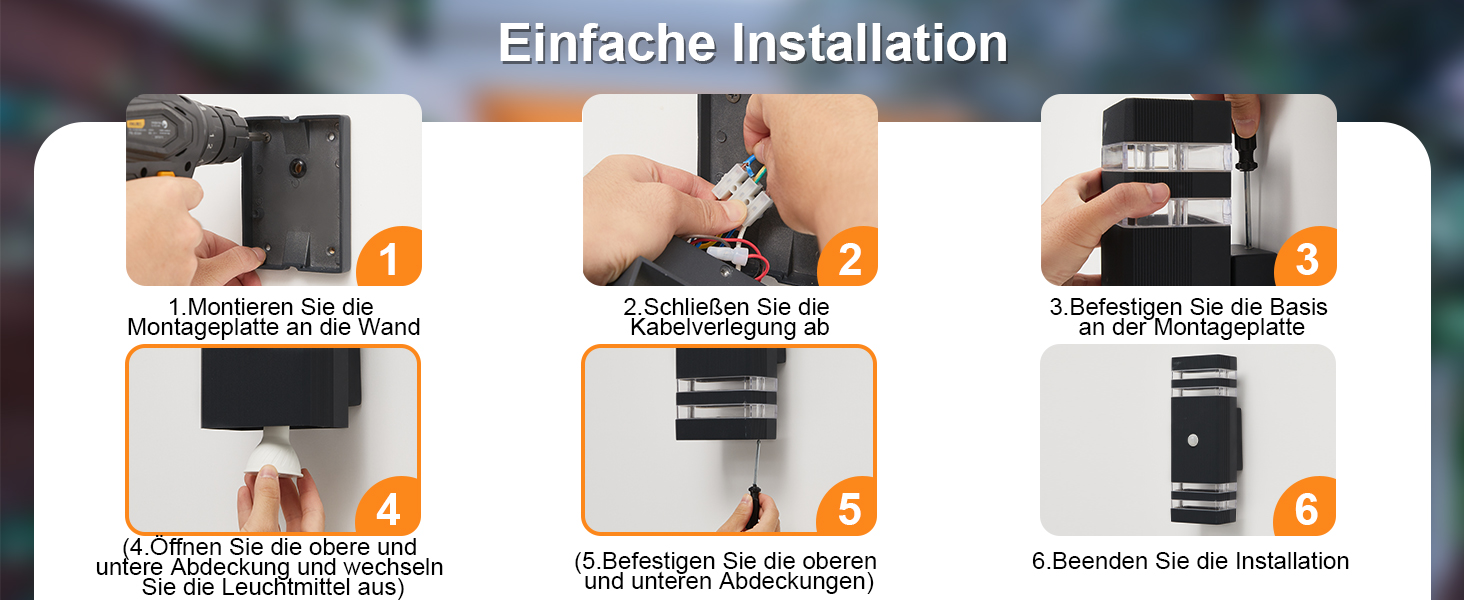 Einfache Installation

1

1.Montieren Sie die Montageplatte an die Wand

2

2.Schließen Sie die Kabelverlegung ab

3

3.Befestigen Sie die Basis an der Montageplatte

4

(4.Öffnen Sie die obere und untere Abdeckung und wechseln Sie die Leuchtmittel aus)

5

(5.Befestigen Sie die oberen und unteren Abdeckungen)

6

6.Beenden Sie die Installation